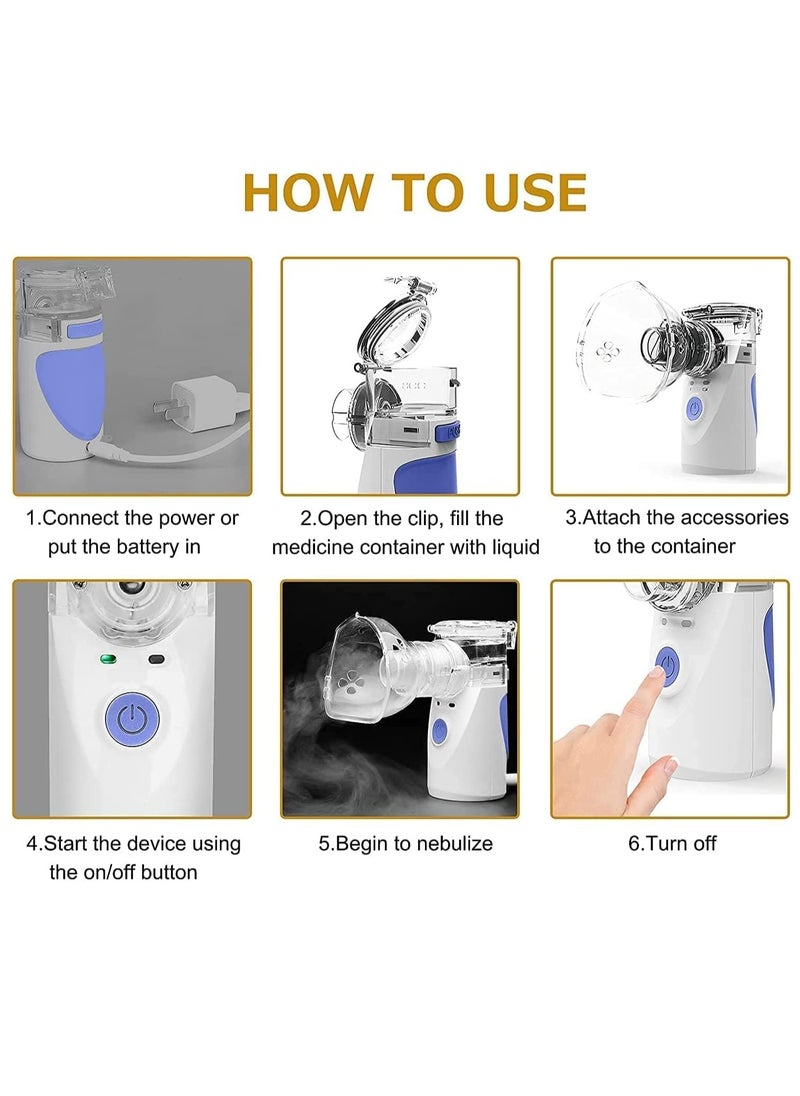 HOW TO USE

1.Connect the power or put the battery in

2.Open the clip, fill the medicine container with liquid

3.Attach the accessories to the container

4.Start the device using the on/off button

5.Begin to nebulize

6.Turn off