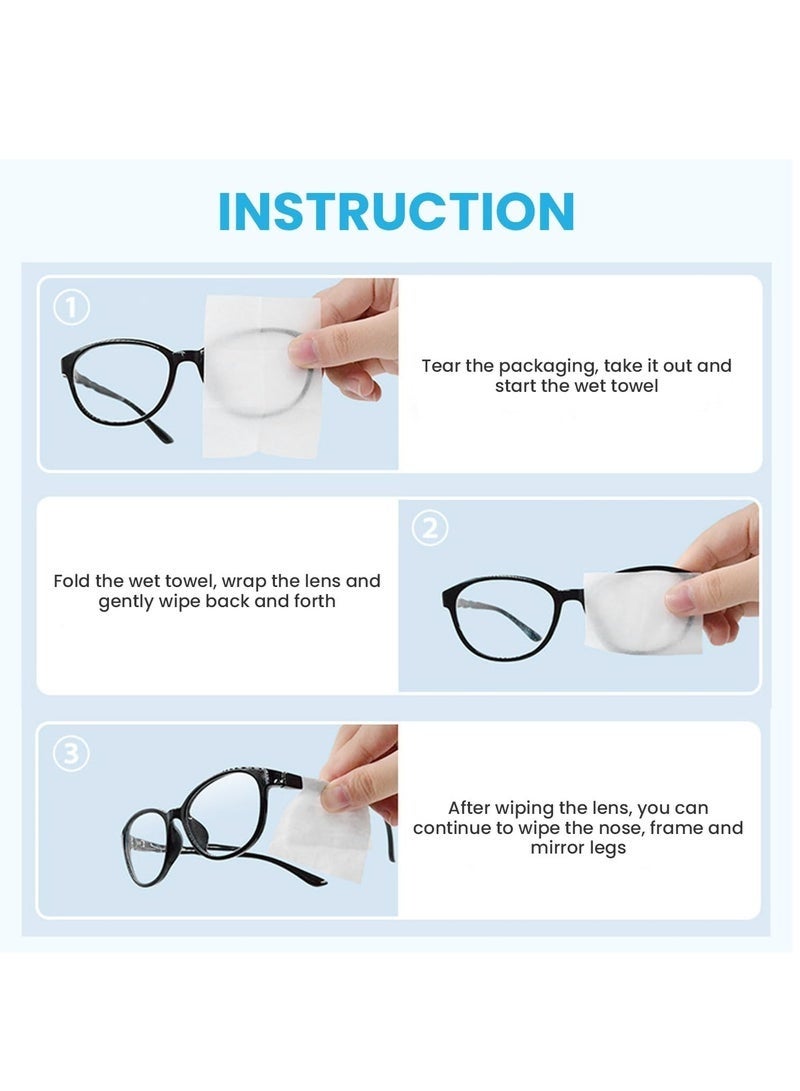 INSTRUCTION

1

Tear the packaging, take it out and start the wet towel

Fold the wet towel, wrap the lens and gently wipe back and forth

2

3

After wiping the lens, you can continue to wipe the nose, frame and mirror legs