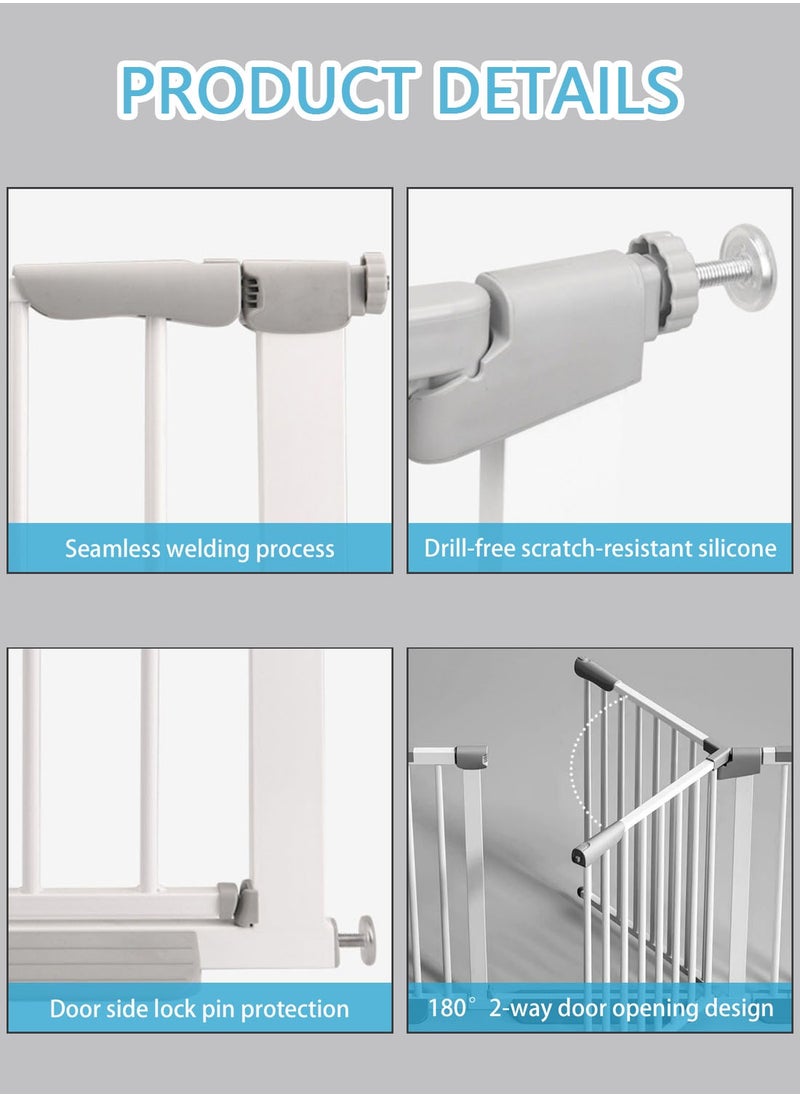 PRODUCT DETAILS

Seamless welding process

Drill-free scratch-resistant silicone

Door side lock pin protection

180° 2-way door opening design