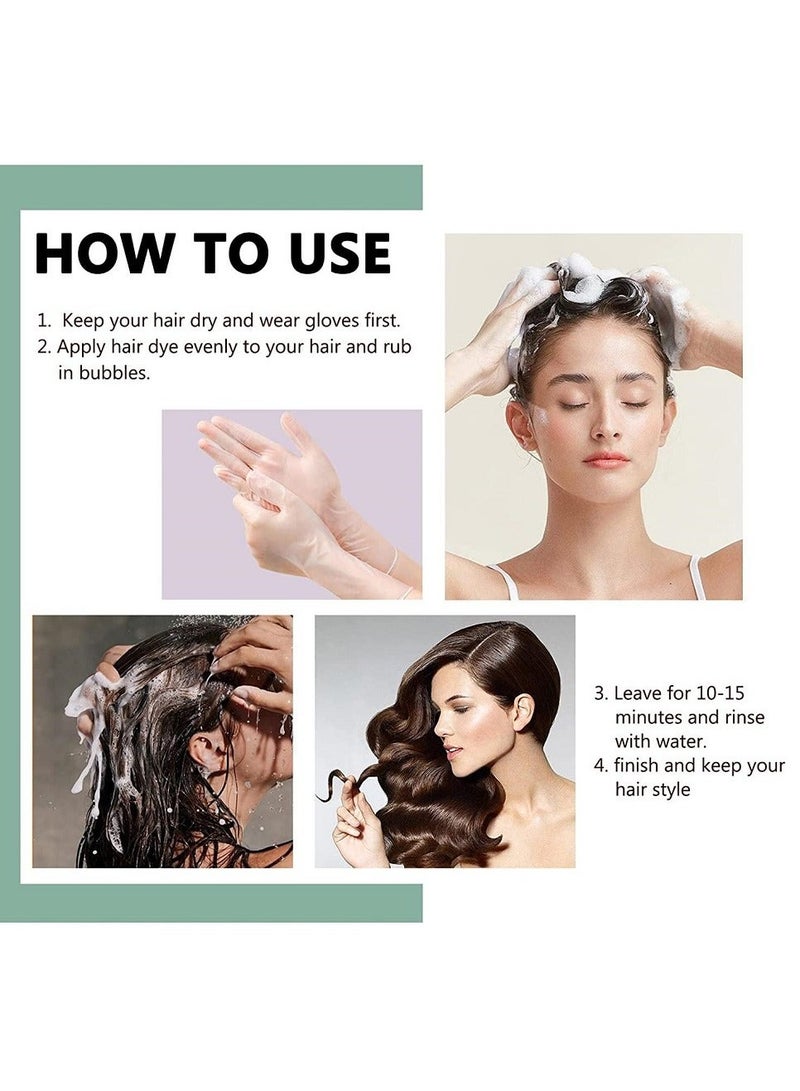 HOW TO USE

1. Keep your hair dry and wear gloves first.
2. Apply hair dye evenly to your hair and rub in bubbles.

3. Leave for 10-15 minutes and rinse with water.
4. finish and keep your hair style