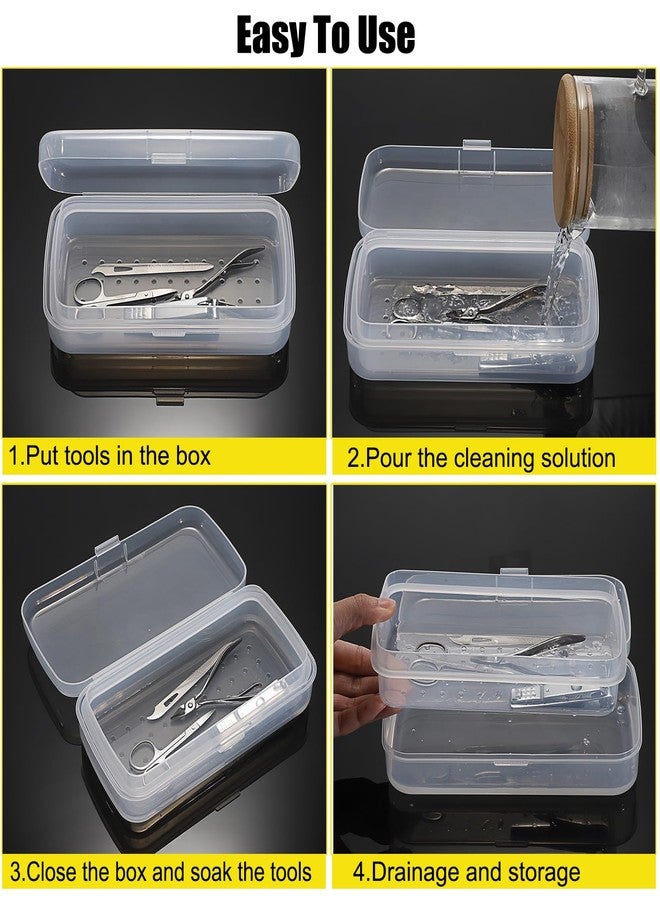 Easy To Use

1.Put tools in the box

2.Pour the cleaning solution

3.Close the box and soak the tools

4.Drainage and storage