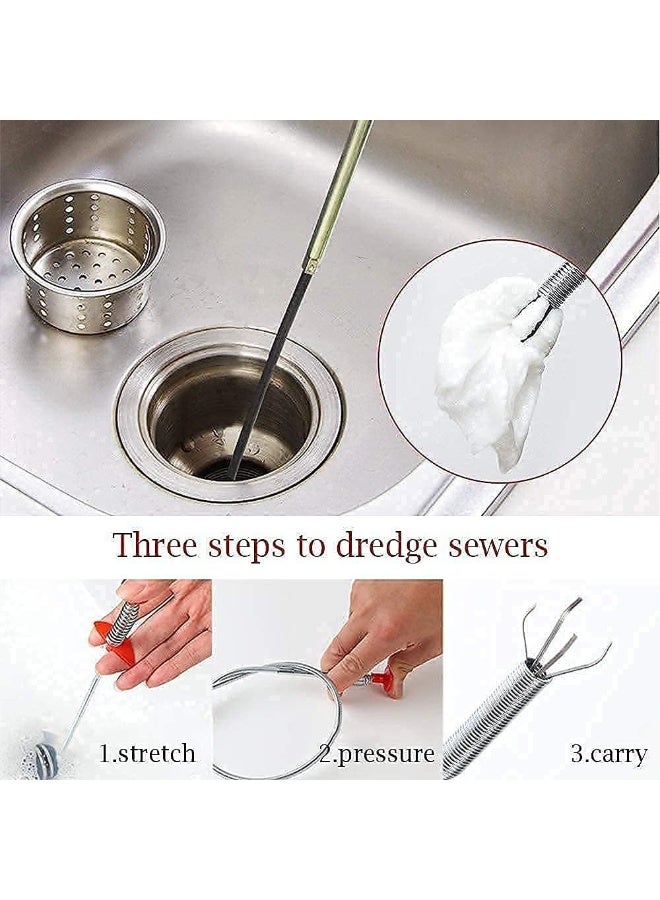 Three steps to dredge sewers

1.stretch

2.pressure

3.carry