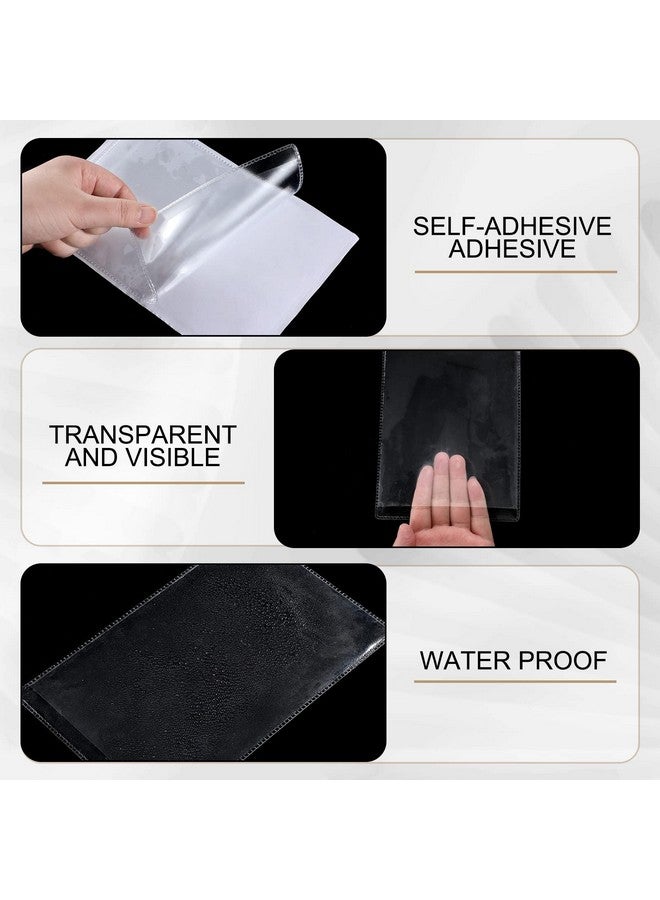 SELF-ADHESIVE
ADHESIVE

TRANSPARENT
AND VISIBLE

WATER PROOF