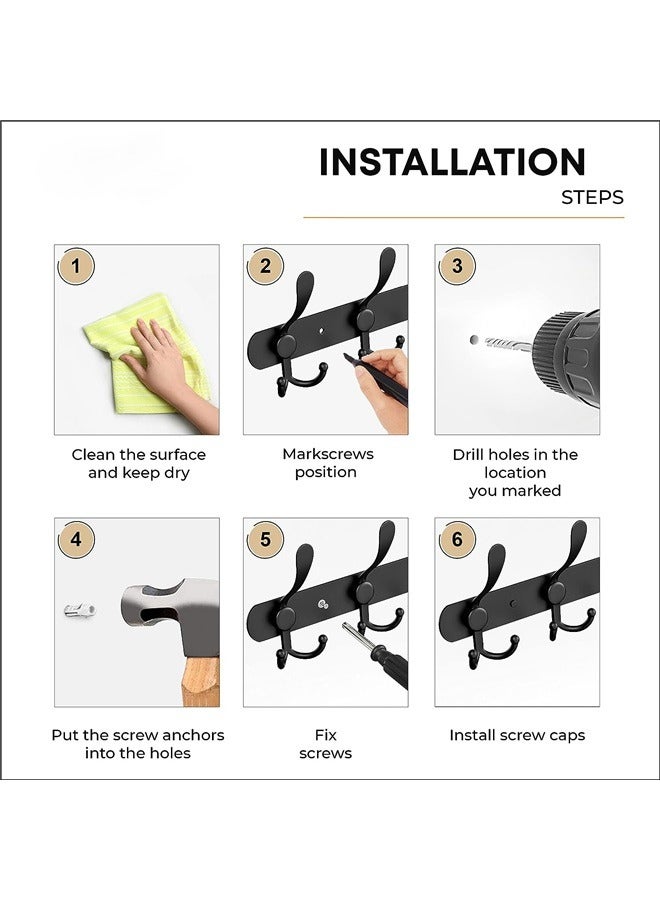 INSTALLATION
STEPS

1
Clean the surface and keep dry

2
Markscrews position

3
Drill holes in the location you marked

4
Put the screw anchors into the holes

5
Fix screws

6
Install screw caps