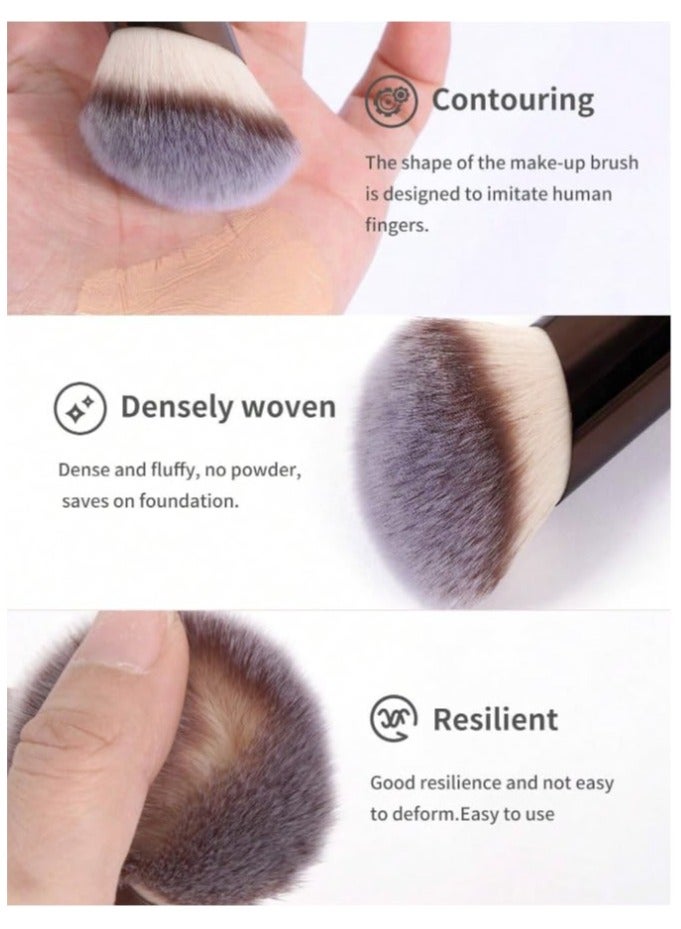 Contouring

The shape of the make-up brush is designed to imitate human fingers.

Densely woven

Dense and fluffy, no powder, saves on foundation.

Resilient

Good resilience and not easy to deform.Easy to use