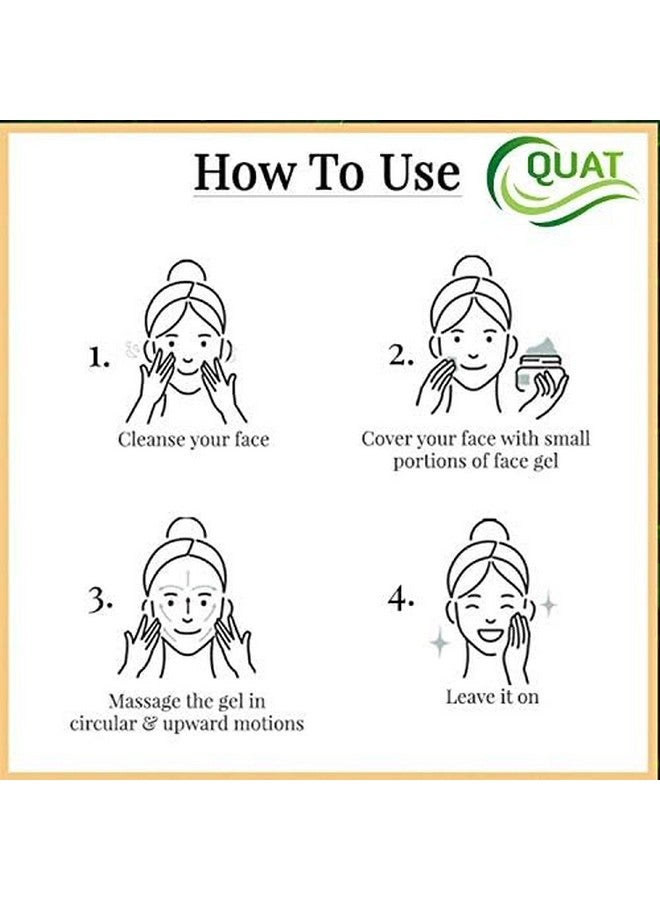 How To Use

QUAT

1.

Cleanse your face

2.

Cover your face with small portions of face gel

3.

Massage the gel in circular & upward motions

4.

Leave it on