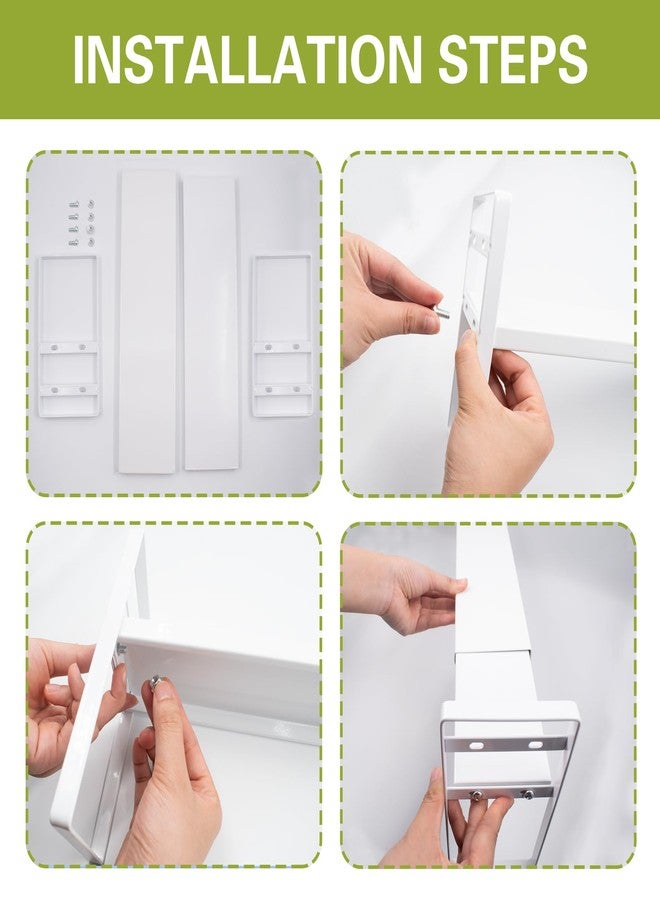 INSTALLATION STEPS