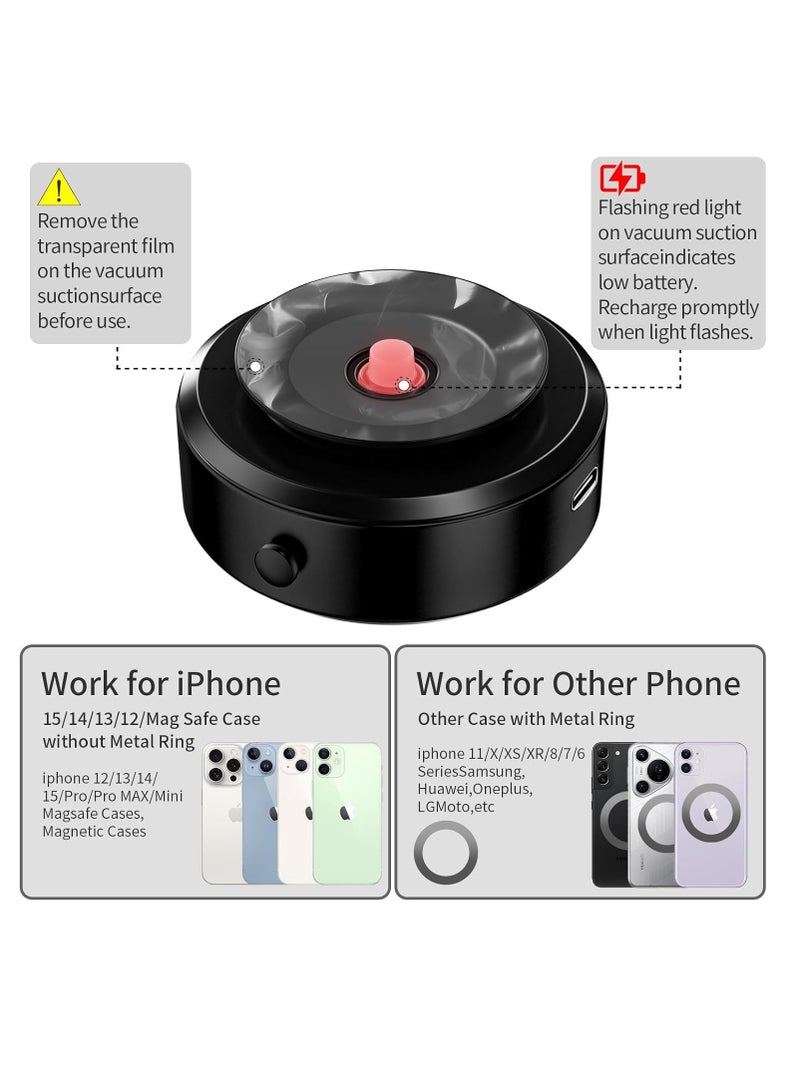 Remove the transparent film on the vacuum suctionsurface before use.

Flashing red light on vacuum suction surfaceindicates low battery. Recharge promptly when light flashes.

Work for iPhone
15/14/13/12/Mag Safe Case without Metal Ring
iphone 12/13/14/15/Pro/Pro MAX/Mini Magsafe Cases, Magnetic Cases

Work for Other Phone
Other Case with Metal Ring
iphone 11/X/XS/XR/8/7/6 SeriesSamsung, Huawei,Oneplus, LGMoto,etc