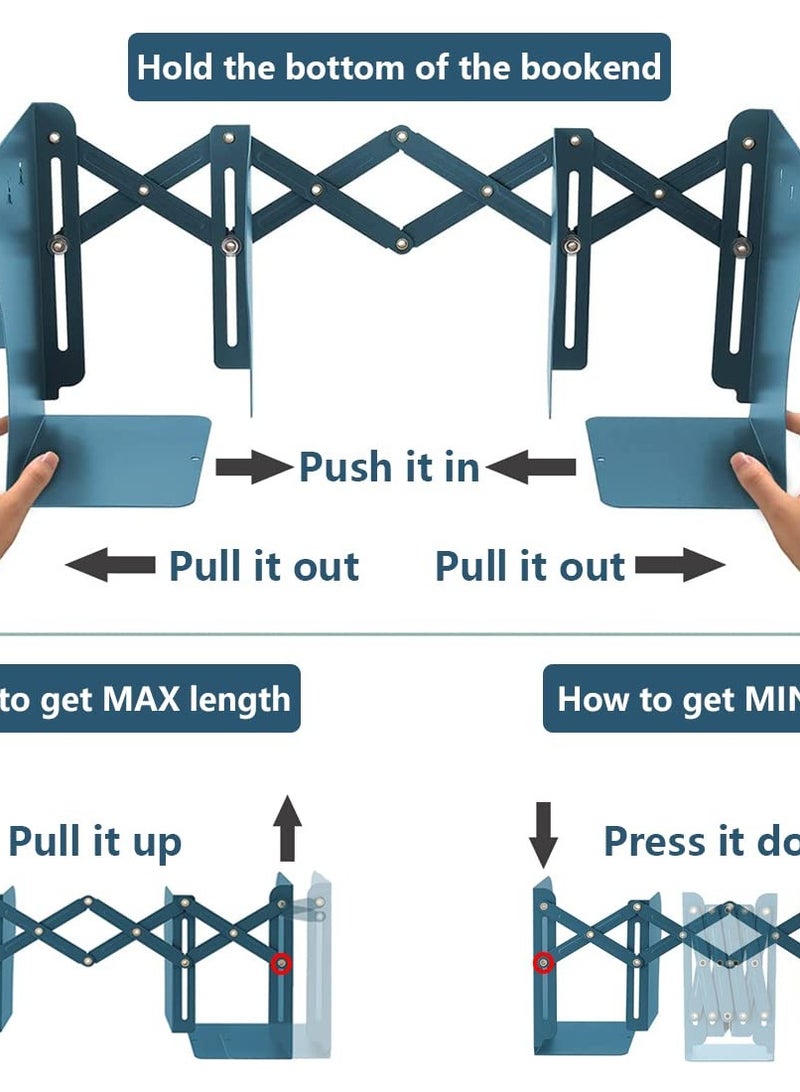 Hold the bottom of the bookend

Push it in

Pull it out

Pull it out

to get MAX length

How to get MIN

Pull it up

Press it do