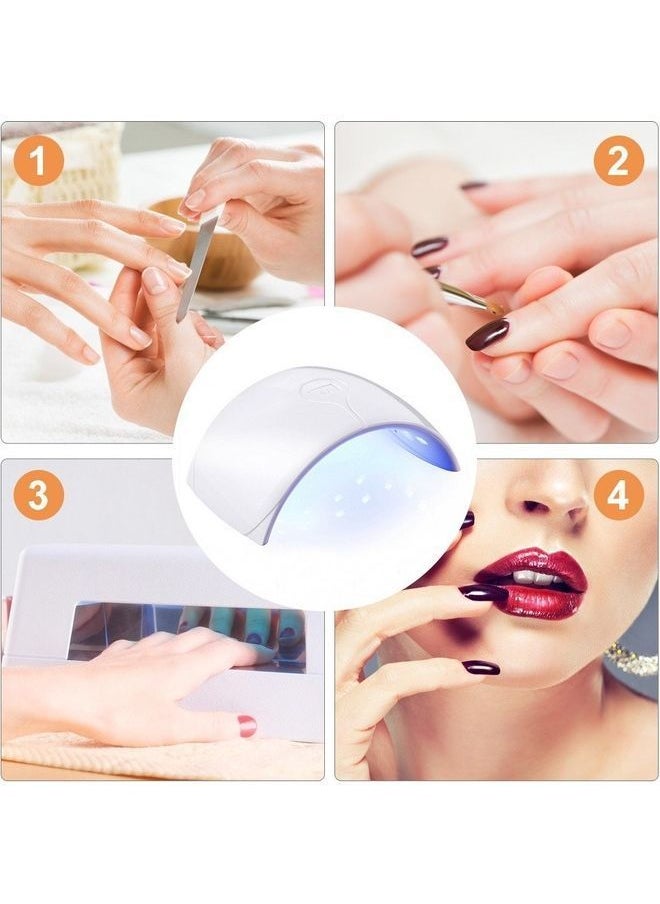 1

2

3

4