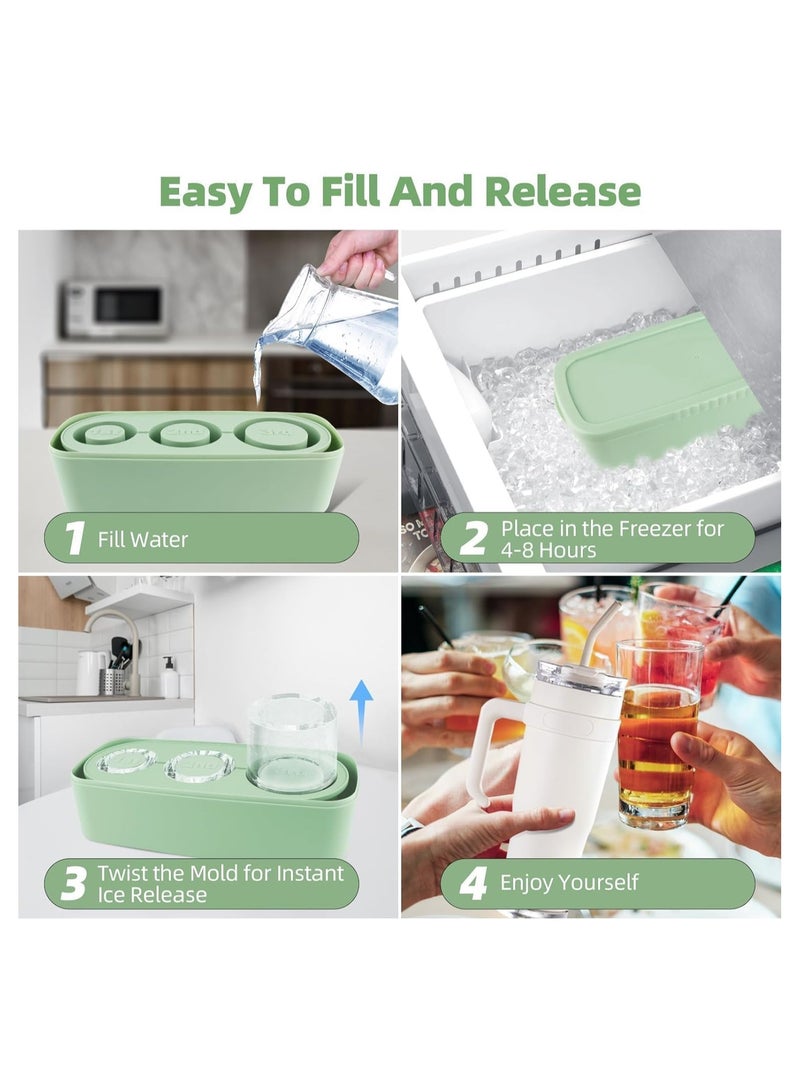 Easy To Fill And Release

1 Fill Water

2 Place in the Freezer for 4-8 Hours

3 Twist the Mold for Instant Ice Release

4 Enjoy Yourself