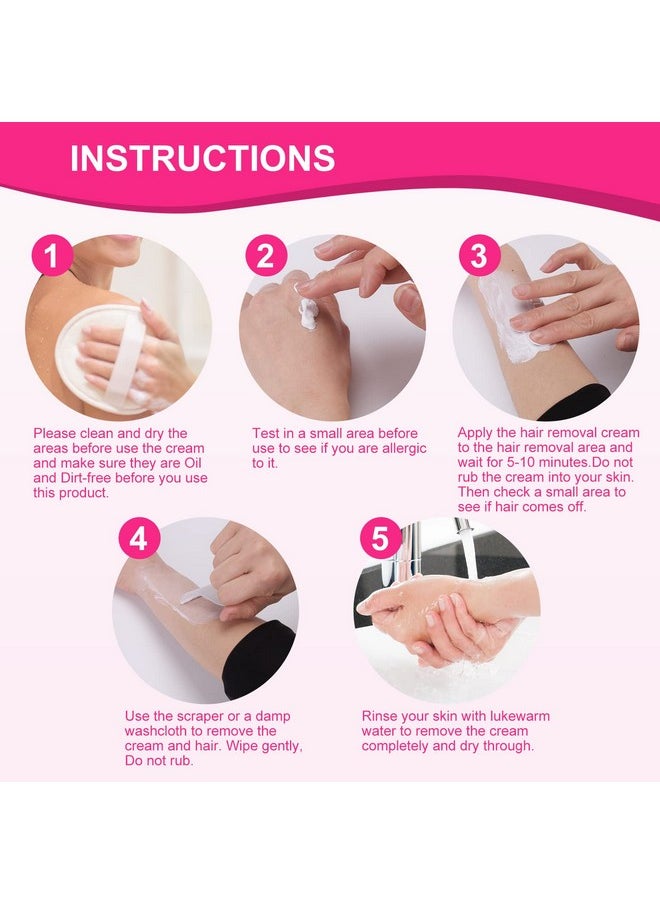 INSTRUCTIONS

1

Please clean and dry the areas before use the cream and make sure they are Oil and Dirt-free before you use this product.

2

Test in a small area before use to see if you are allergic to it.

3

Apply the hair removal cream to the hair removal area and wait for 5-10 minutes.Do not rub the cream into your skin. Then check a small area to see if hair comes off.

4

Use the scraper or a damp washcloth to remove the cream and hair. Wipe gently, Do not rub.

5

Rinse your skin with lukewarm water to remove the cream completely and dry through.