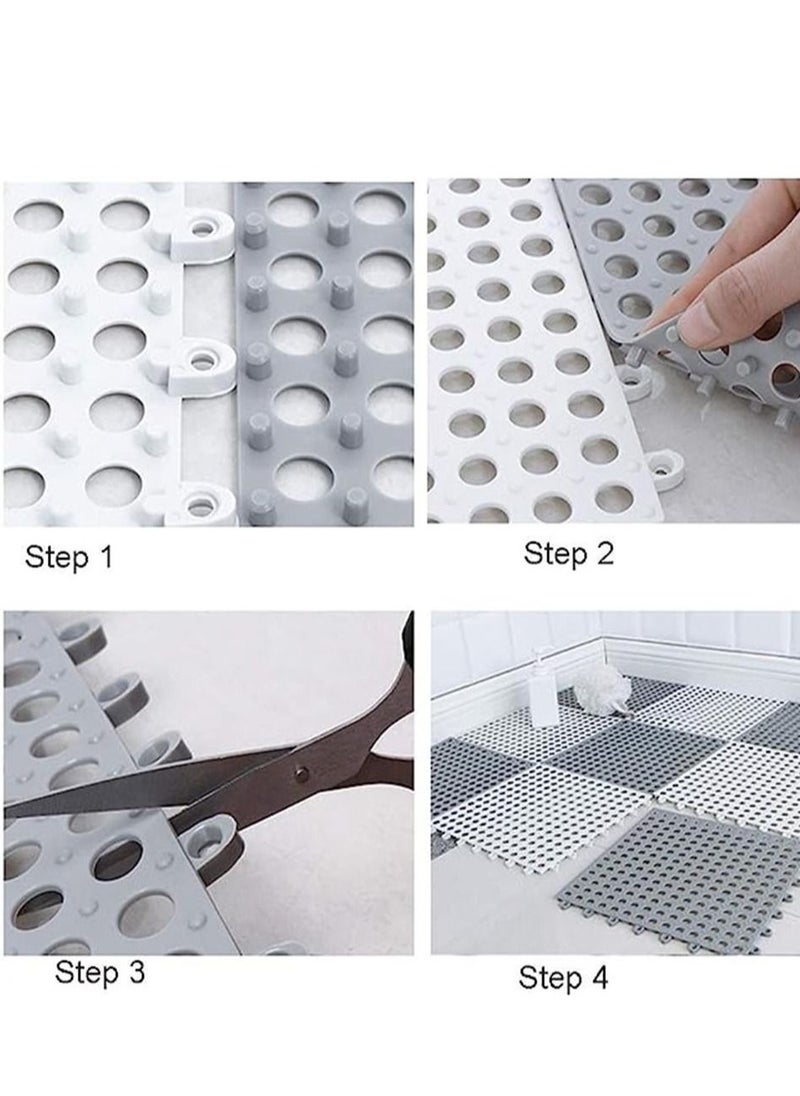 Step 1

Step 2

Step 3

Step 4