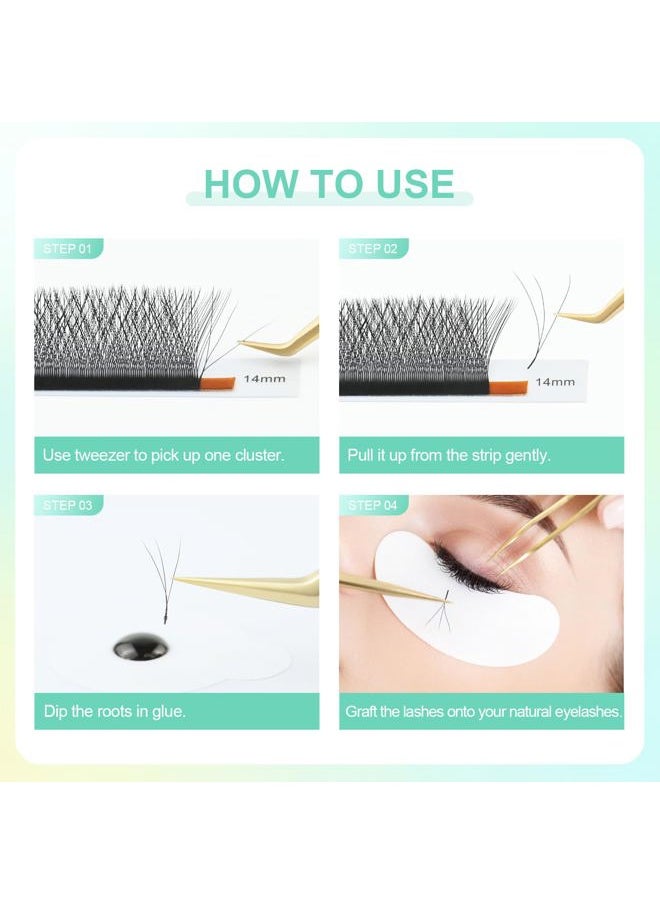 HOW TO USE

STEP 01

14mm

Use tweezer to pick up one cluster.

STEP 02

14mm

Pull it up from the strip gently.

STEP 03

Dip the roots in glue.

STEP 04

Graft the lashes onto your natural eyelashes.