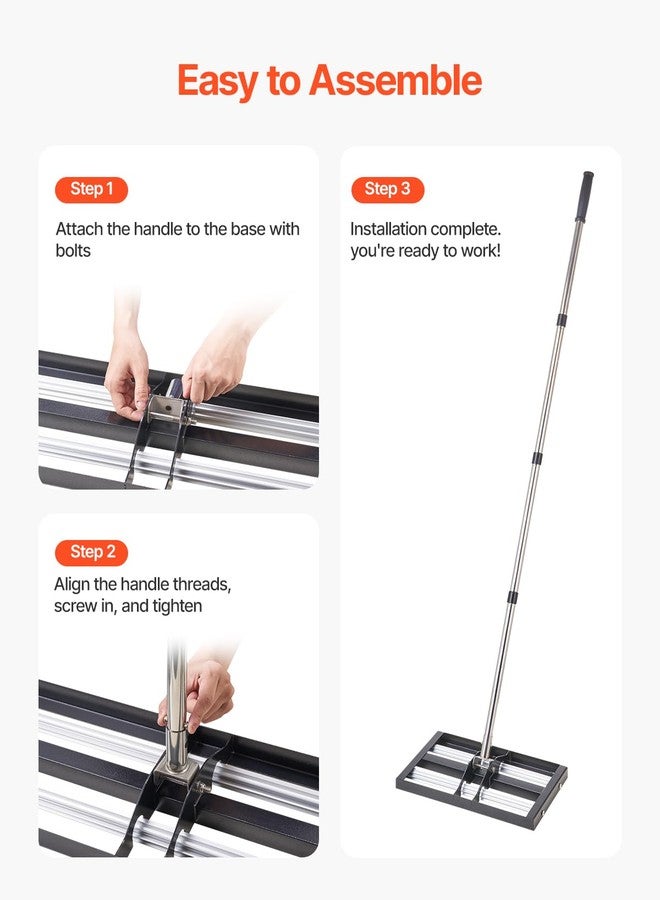 Easy to Assemble

Step 1

Attach the handle to the base with bolts

Step 2

Align the handle threads, screw in, and tighten

Step 3

Installation complete. you're ready to work!