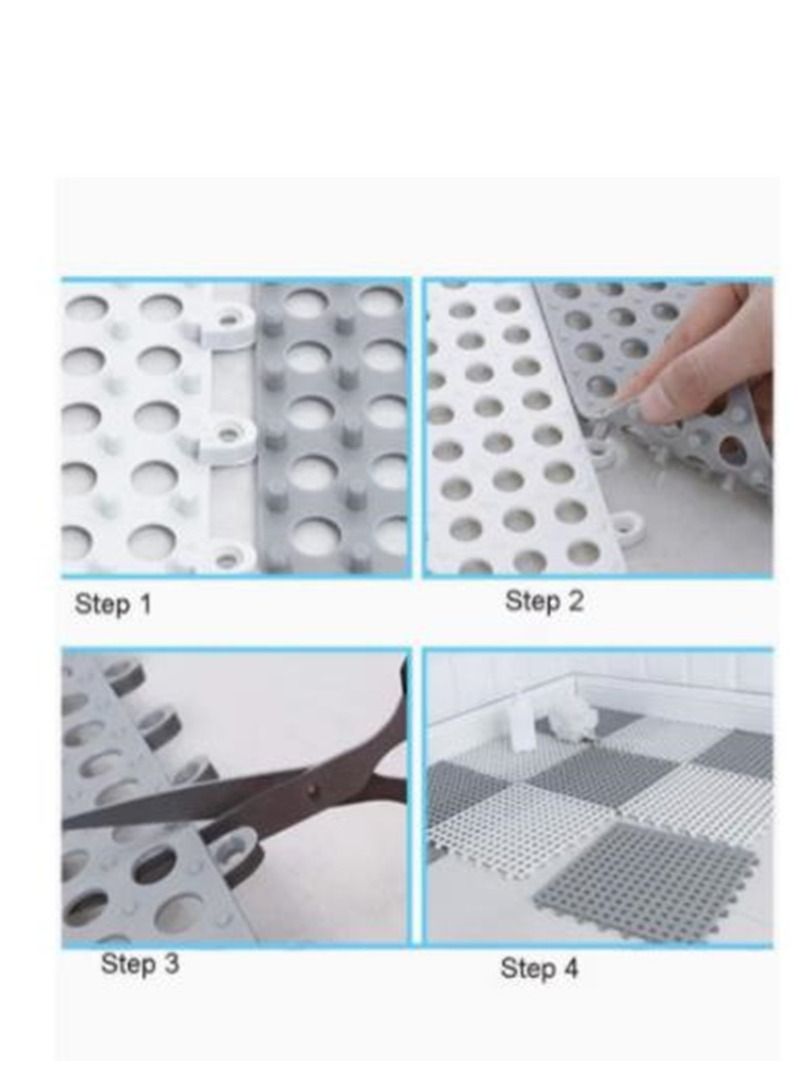 Step 1

Step 2

Step 3

Step 4