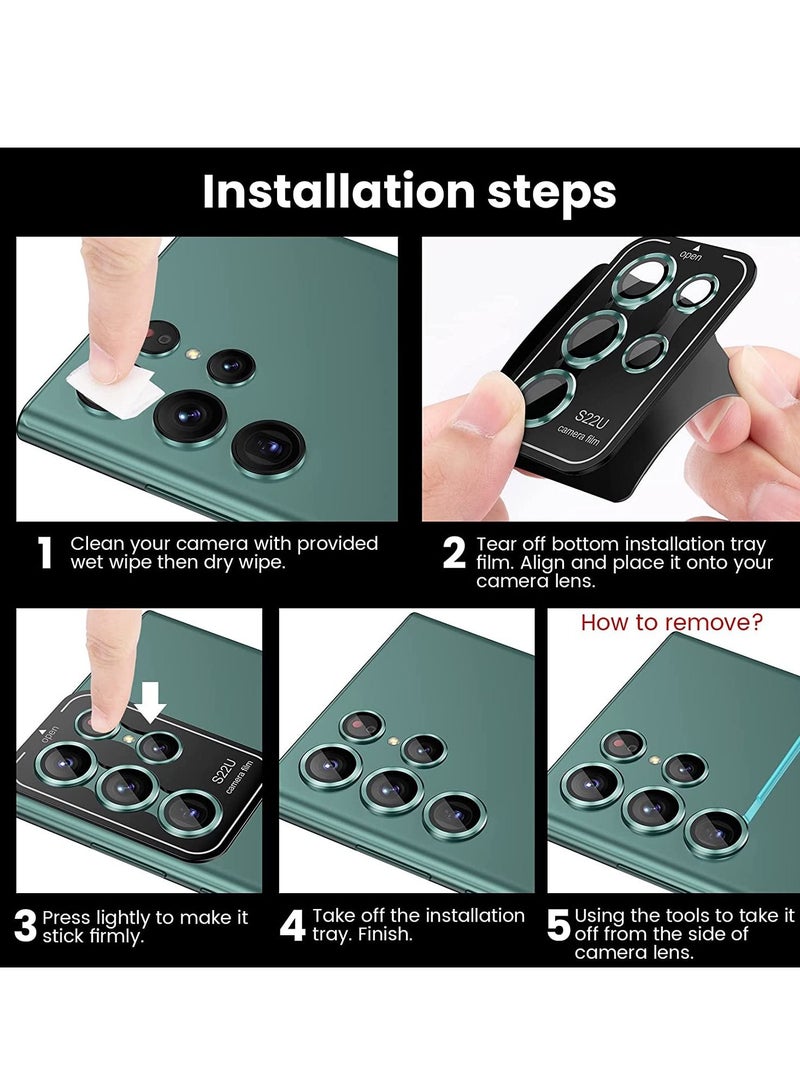 Installation steps

open

S22U
camera film

1 Clean your camera with provided wet wipe then dry wipe.

2 Tear off bottom installation tray film. Align and place it onto your camera lens.

open

S22U
camera film

How to remove?

3 Press lightly to make it stick firmly.

4 Take off the installation tray. Finish.

5 Using the tools to take it off from the side of camera lens.