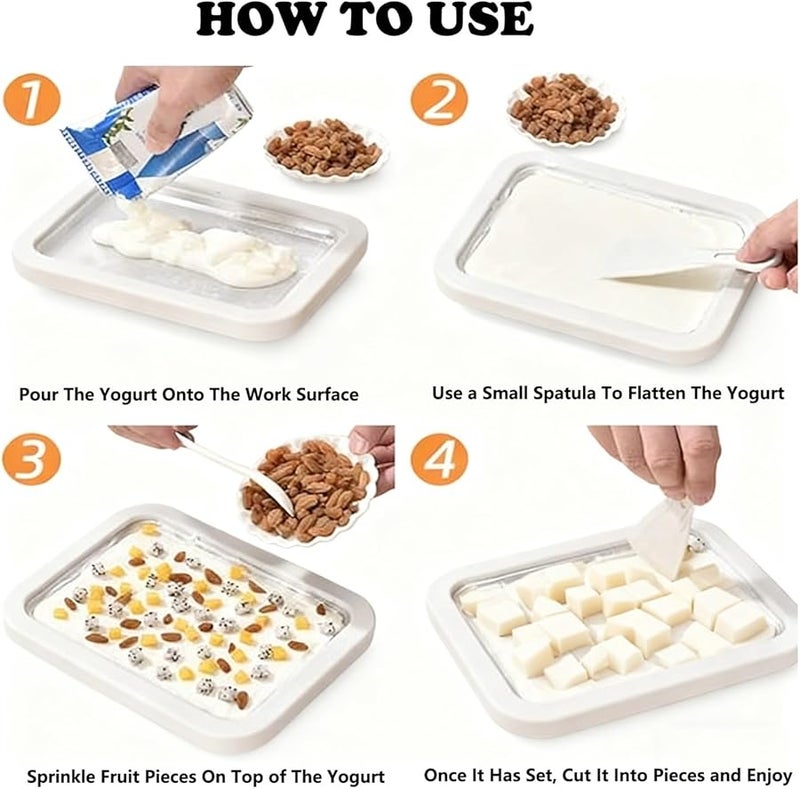 HOW TO USE

1

Pour The Yogurt Onto The Work Surface

2

Use a Small Spatula To Flatten The Yogurt

3

Sprinkle Fruit Pieces On Top of The Yogurt

4

Once It Has Set, Cut It Into Pieces and Enjoy