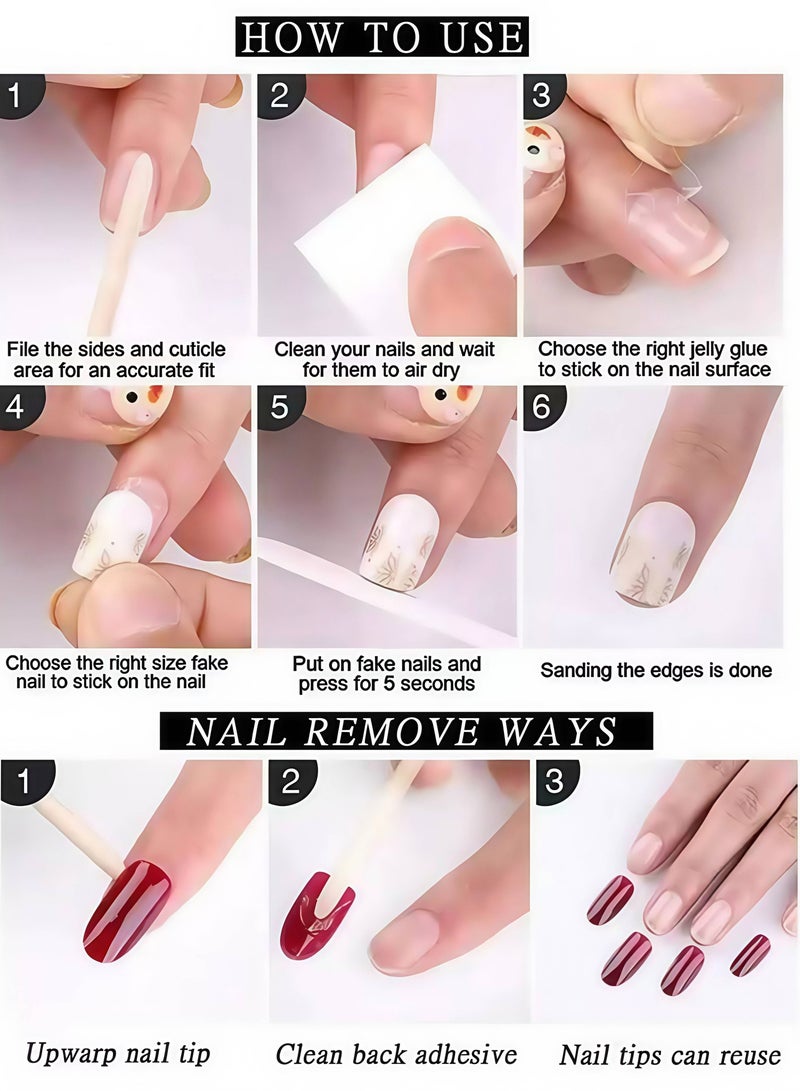 HOW TO USE

1

File the sides and cuticle area for an accurate fit

2

Clean your nails and wait for them to air dry

3

Choose the right jelly glue to stick on the nail surface

4

Choose the right size fake nail to stick on the nail

5

Put on fake nails and press for 5 seconds

6

Sanding the edges is done

NAIL REMOVE WAYS

1

Upwarp nail tip

2

Clean back adhesive

3

Nail tips can reuse