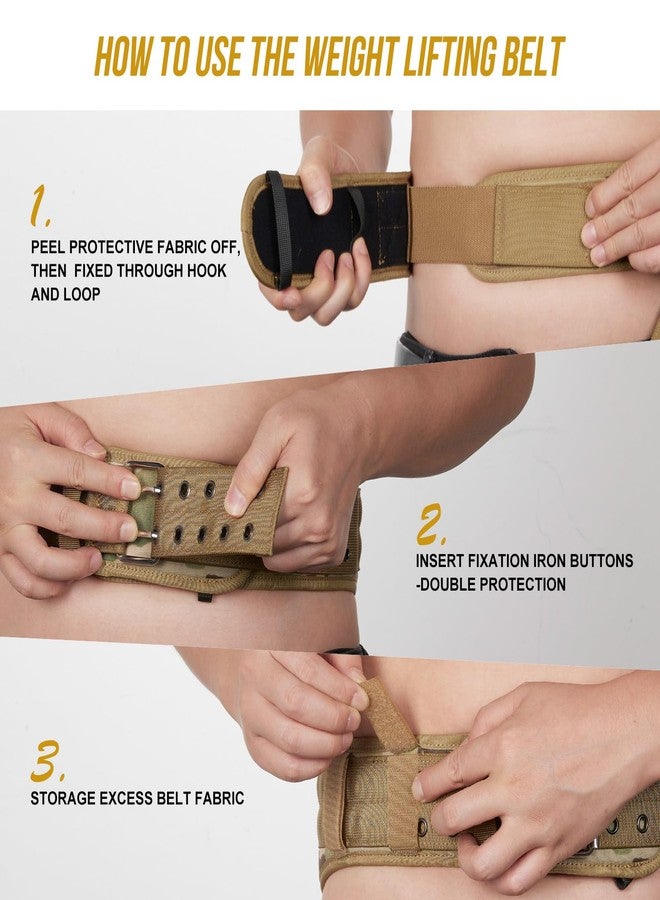 HOW TO USE THE WEIGHT LIFTING BELT

1.

PEEL PROTECTIVE FABRIC OFF, THEN FIXED THROUGH HOOK AND LOOP

2.

INSERT FIXATION IRON BUTTONS -DOUBLE PROTECTION

3.

STORAGE EXCESS BELT FABRIC