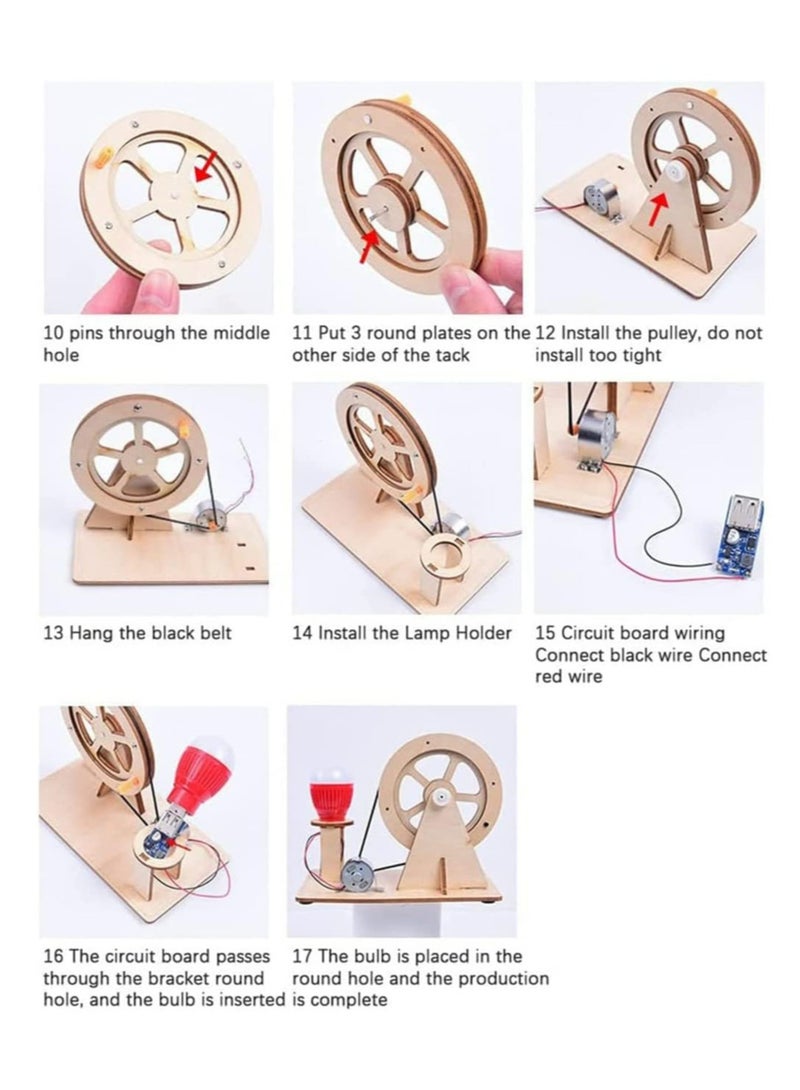 10 pins through the middle hole

11 Put 3 round plates on the other side of the tack

12 Install the pulley, do not install too tight

13 Hang the black belt

14 Install the Lamp Holder

15 Circuit board wiring Connect black wire Connect red wire

16 The circuit board passes through the bracket round hole, and the bulb is inserted

17 The bulb is placed in the round hole and the production is complete