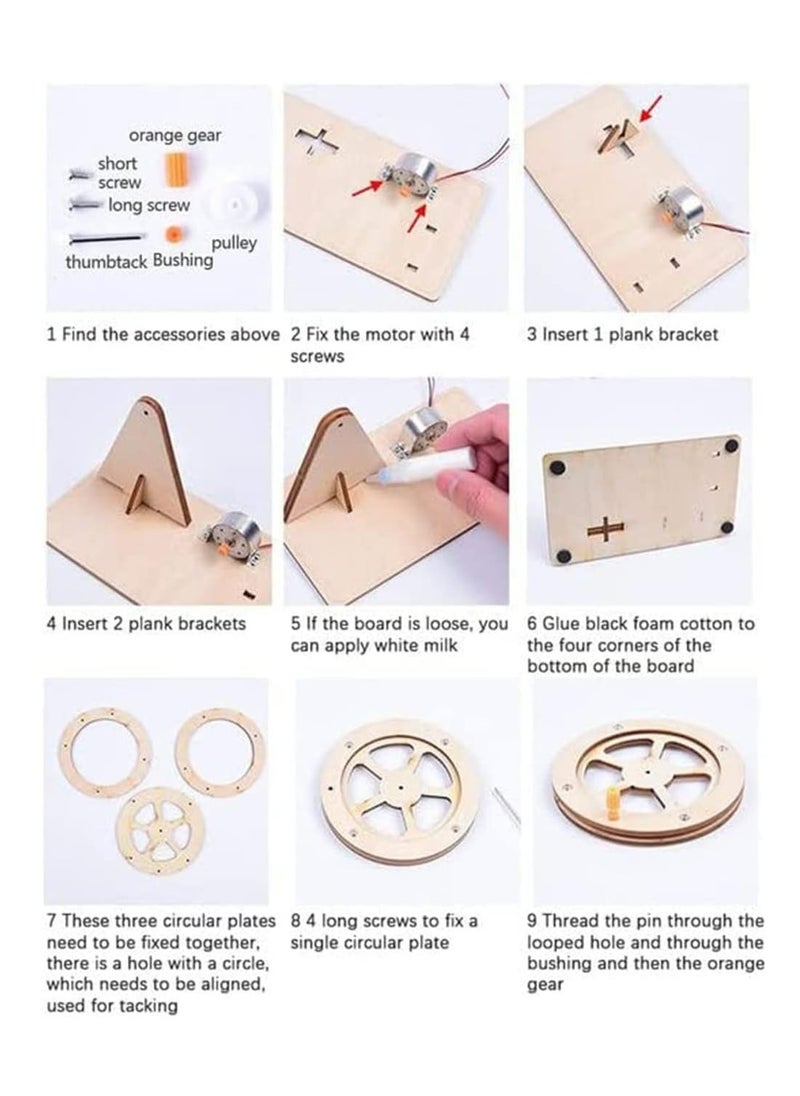 orange gear
short screw
long screw
pulley
thumbtack Bushing

1 Find the accessories above

2 Fix the motor with 4 screws

3 Insert 1 plank bracket

4 Insert 2 plank brackets

5 If the board is loose, you can apply white milk

6 Glue black foam cotton to the four corners of the bottom of the board

7 These three circular plates need to be fixed together, there is a hole with a circle, which needs to be aligned, used for tacking

8 4 long screws to fix a single circular plate

9 Thread the pin through the looped hole and through the bushing and then the orange gear