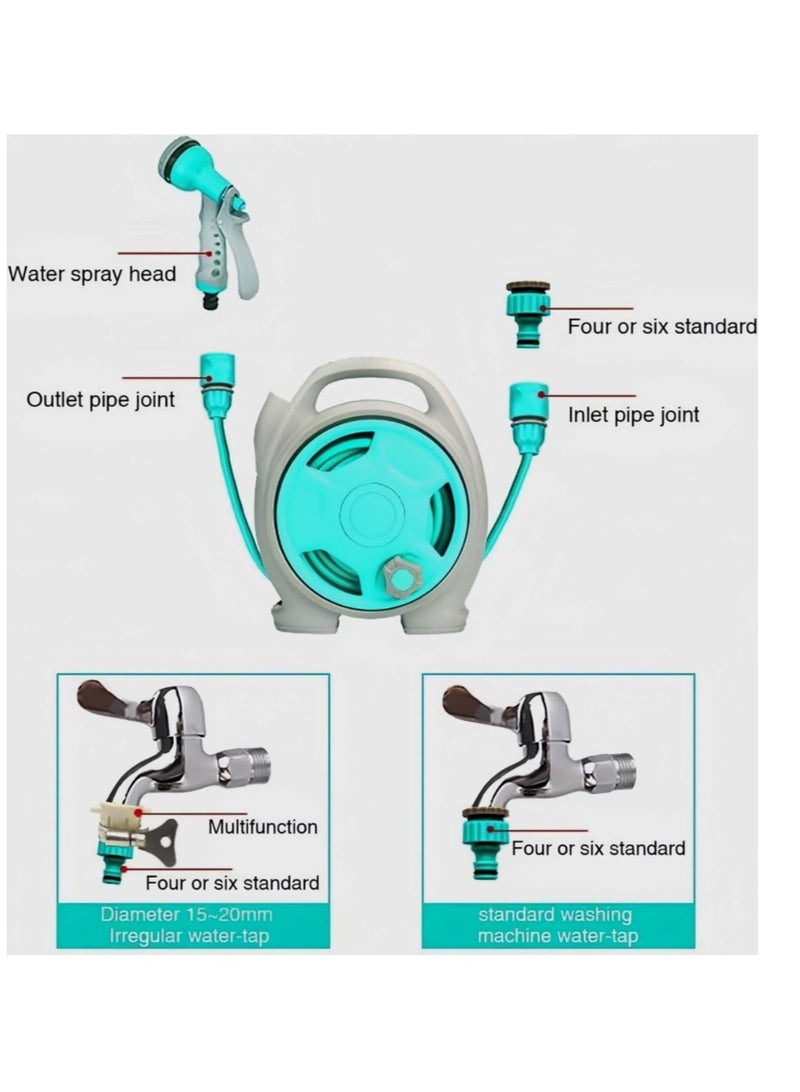 Water spray head

Four or six standard

Outlet pipe joint

Inlet pipe joint

Multifunction

Four or six standard

Diameter 15~20mm
Irregular water-tap

Four or six standard

standard washing
machine water-tap