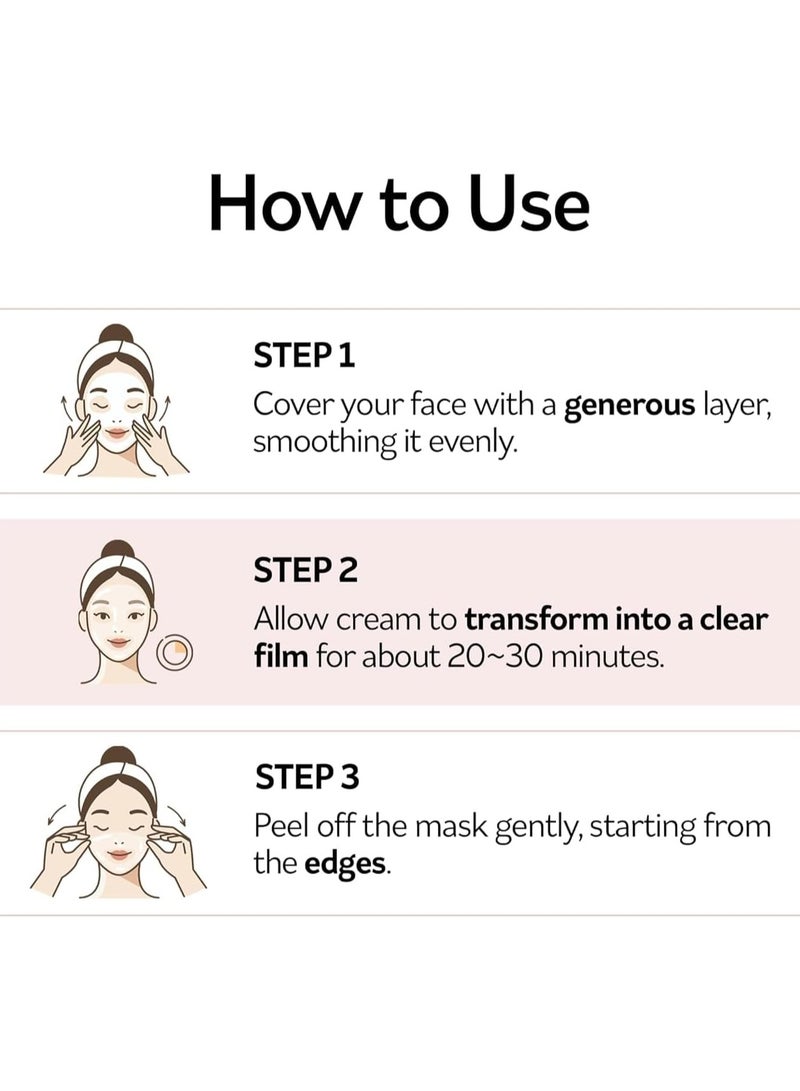 How to Use

STEP 1
Cover your face with a generous layer, smoothing it evenly.

STEP 2
Allow cream to transform into a clear film for about 20~30 minutes.

STEP 3
Peel off the mask gently, starting from the edges.