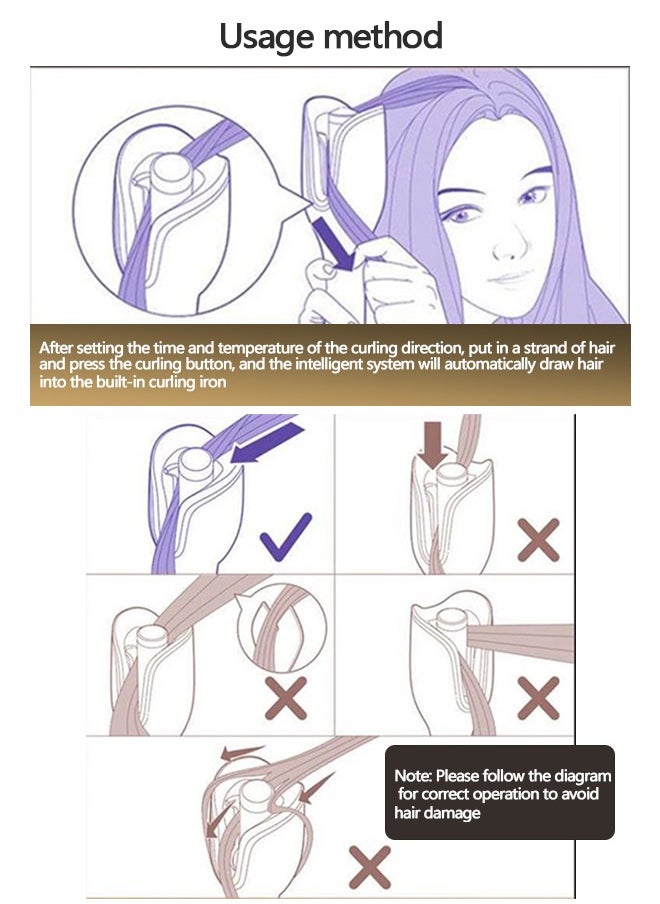 Usage method

After setting the time and temperature of the curling direction, put in a strand of hair and press the curling button, and the intelligent system will automatically draw hair into the built-in curling iron

Note: Please follow the diagram for correct operation to avoid hair damage