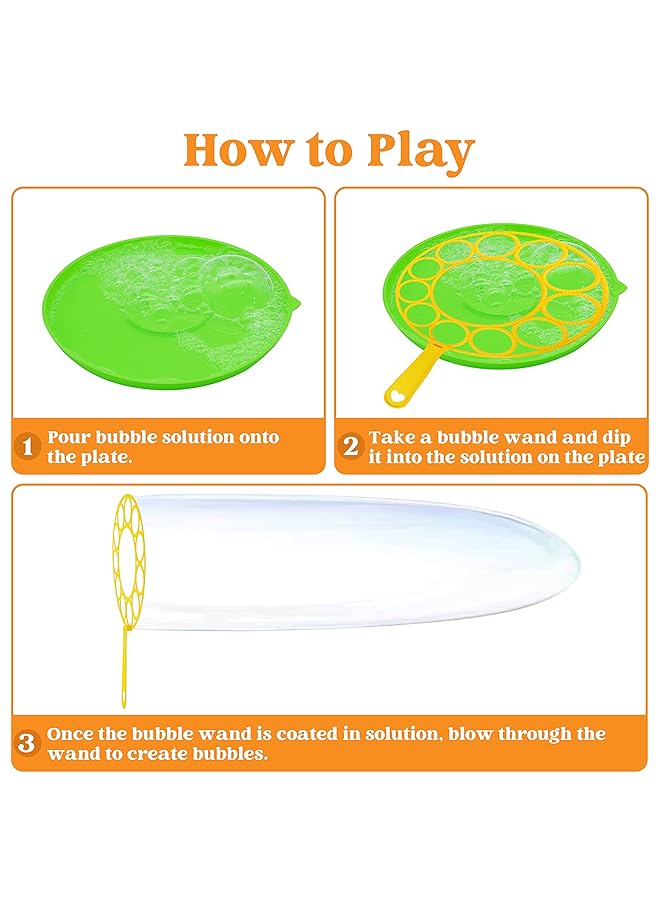 How to Play

1 Pour bubble solution onto the plate.

2 Take a bubble wand and dip it into the solution on the plate

3 Once the bubble wand is coated in solution, blow through the wand to create bubbles.