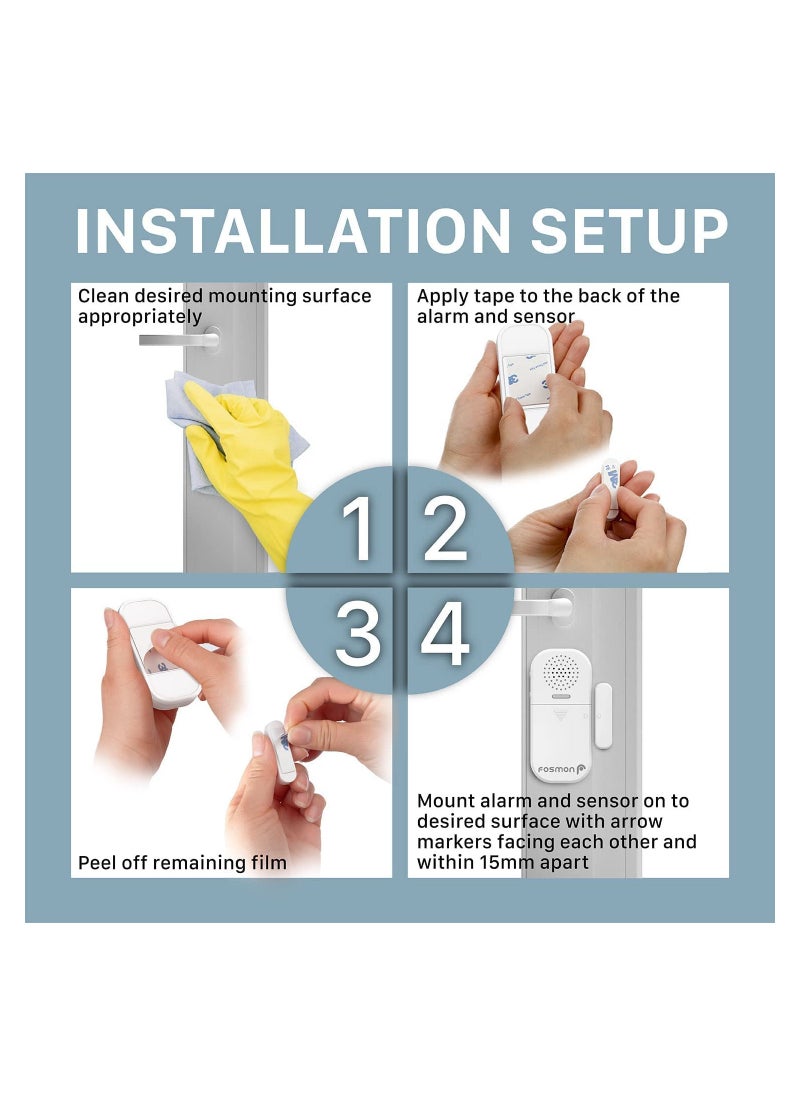 INSTALLATION SETUP

Clean desired mounting surface appropriately

Apply tape to the back of the alarm and sensor

1

2

3

4

Peel off remaining film

FOSMON

Mount alarm and sensor on to desired surface with arrow markers facing each other and within 15mm apart