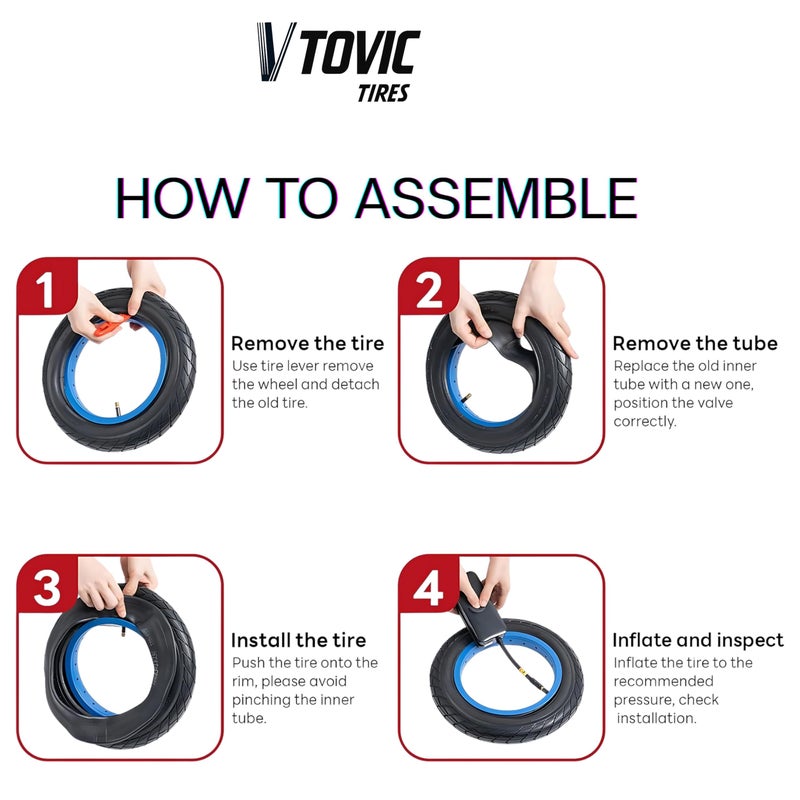 VTOVIC
TIRES

HOW TO ASSEMBLE

1

Remove the tire
Use tire lever remove the wheel and detach the old tire.

2

Remove the tube
Replace the old inner tube with a new one, position the valve correctly.

3

Install the tire
Push the tire onto the rim, please avoid pinching the inner tube.

4

Inflate and inspect
Inflate the tire to the recommended pressure, check installation.