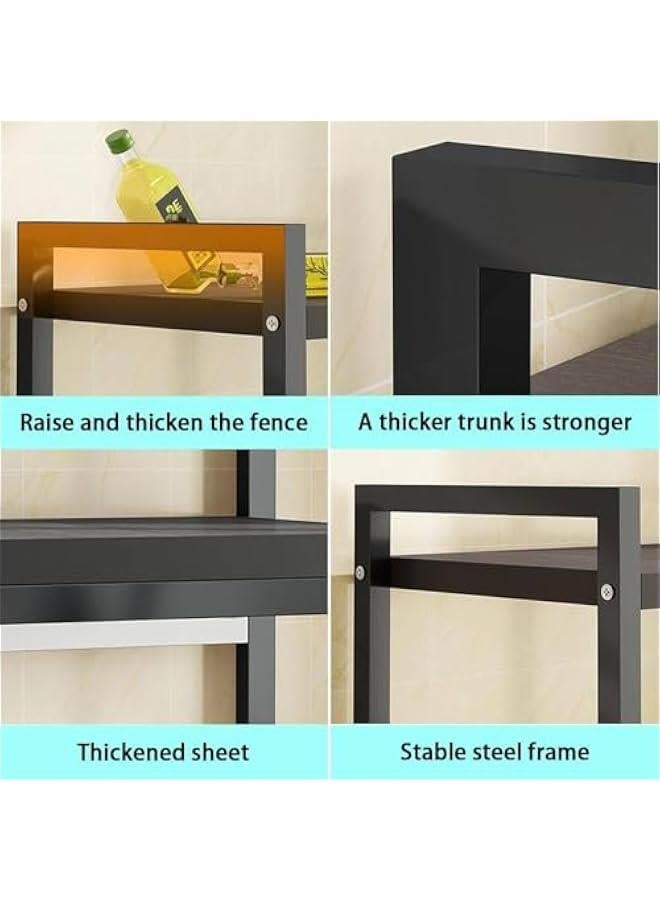 Raise and thicken the fence

A thicker trunk is stronger

Thickened sheet

Stable steel frame