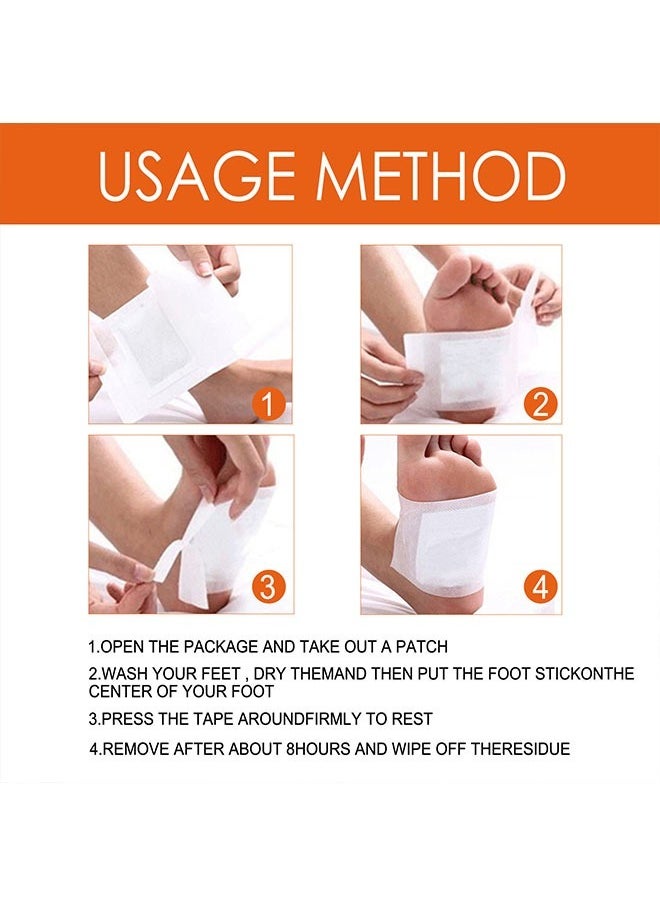 USAGE METHOD

1

2

3

4

1.OPEN THE PACKAGE AND TAKE OUT A PATCH

2.WASH YOUR FEET , DRY THEMAND THEN PUT THE FOOT STICKONTHE CENTER OF YOUR FOOT

3.PRESS THE TAPE AROUNDFIRMLY TO REST

4.REMOVE AFTER ABOUT 8HOURS AND WIPE OFF THERESIDUE