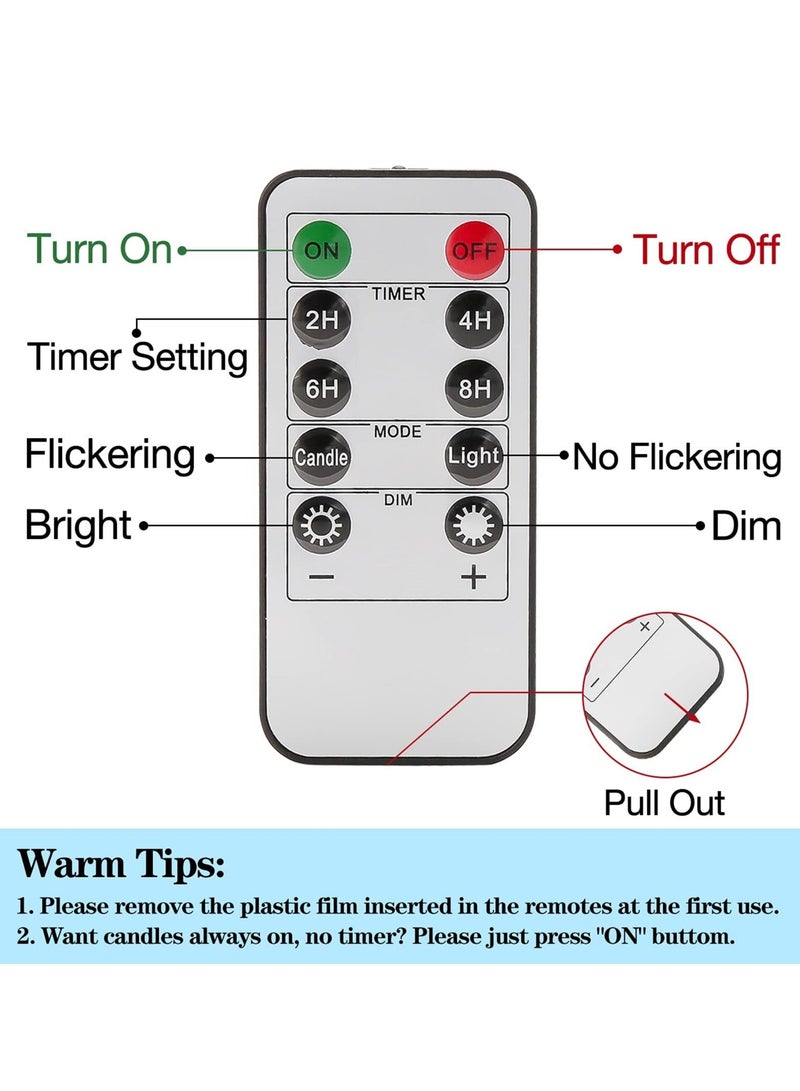 Turn On

ON

OFF

Turn Off

TIMER

2H

4H

Timer Setting

6H

8H

MODE

Flickering

Candle

Light

No Flickering

DIM

Bright

Dim

−

+

+

−

Pull Out

Warm Tips:

1. Please remove the plastic film inserted in the remotes at the first use.

2. Want candles always on, no timer? Please just press "ON" buttom.