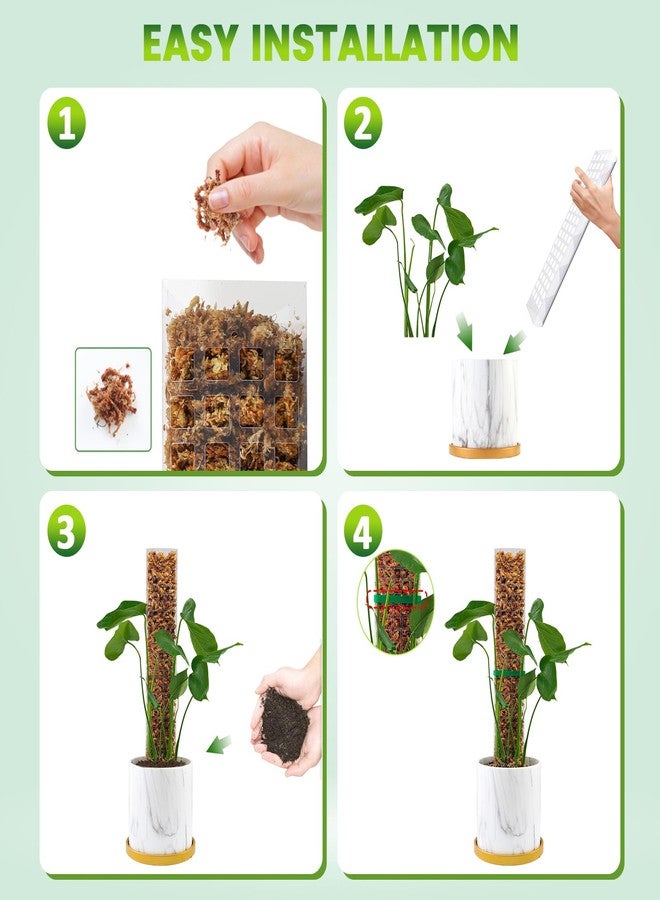 EASY INSTALLATION

1

2

3

4