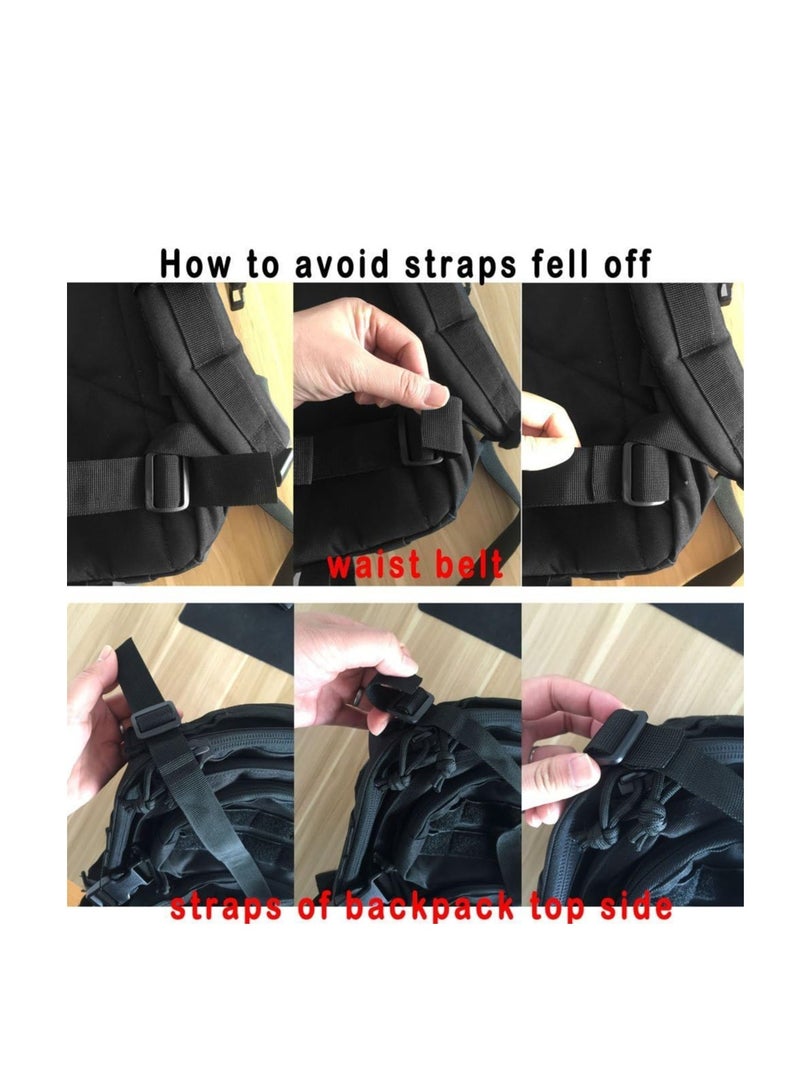 How to avoid straps fell off

waist belt

straps of backpack top side