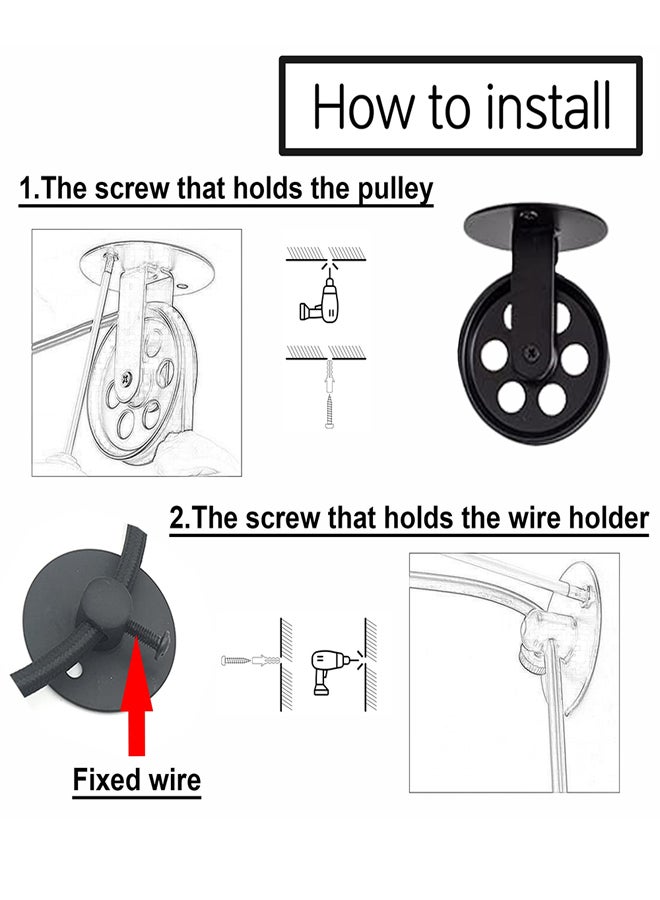 How to install

1.The screw that holds the pulley

2.The screw that holds the wire holder

Fixed wire