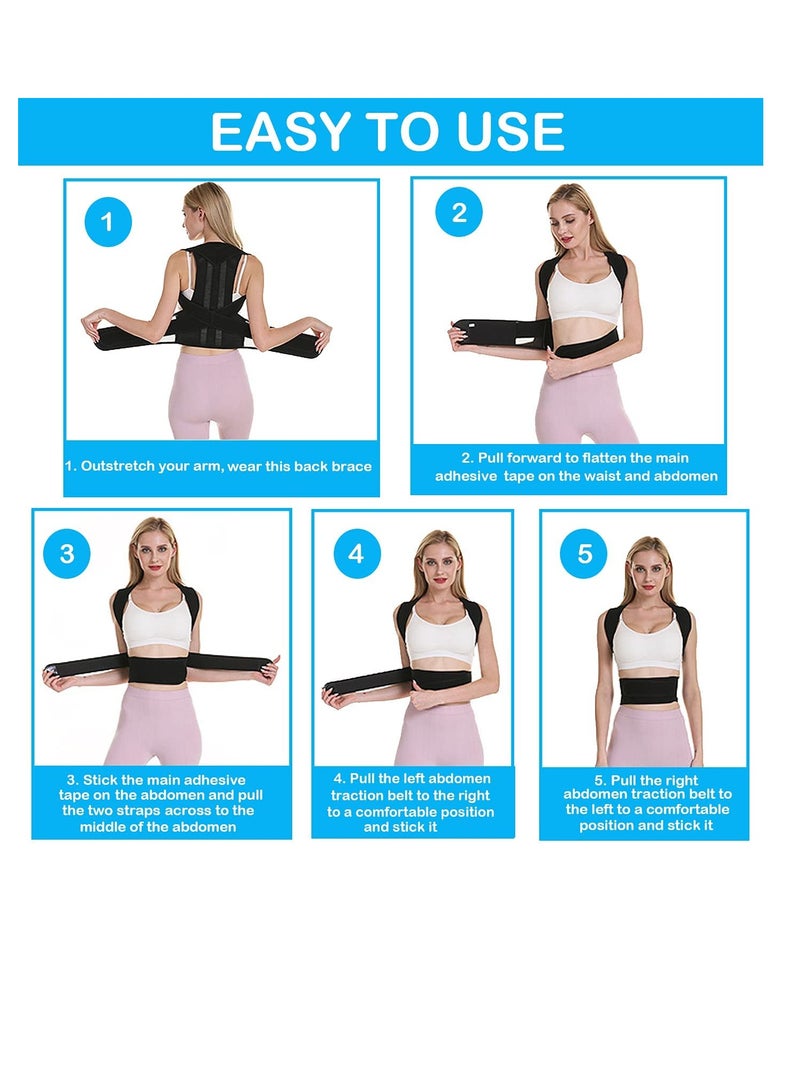 EASY TO USE

1

1. Outstretch your arm, wear this back brace

2

2. Pull forward to flatten the main adhesive tape on the waist and abdomen

3

3. Stick the main adhesive tape on the abdomen and pull the two straps across to the middle of the abdomen

4

4. Pull the left abdomen traction belt to the right to a comfortable position and stick it

5

5. Pull the right abdomen traction belt to the left to a comfortable position and stick it