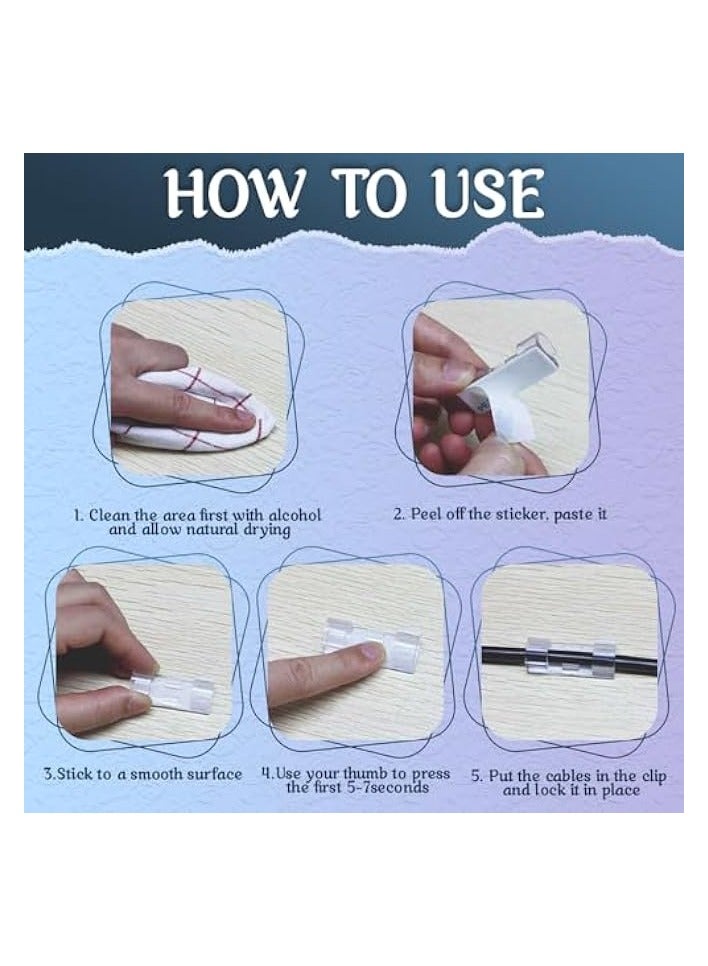 HOW TO USE

1. Clean the area first with alcohol and allow natural drying

2. Peel off the sticker, paste it

3.Stick to a smooth surface

4.Use your thumb to press the first 5-7seconds

5. Put the cables in the clip and lock it in place