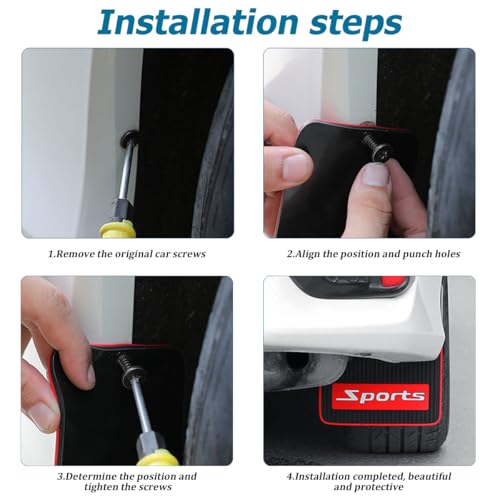 Installation steps

1.Remove the original car screws

2.Align the position and punch holes

3.Determine the position and tighten the screws

Sports

4.Installation completed, beautiful and protective