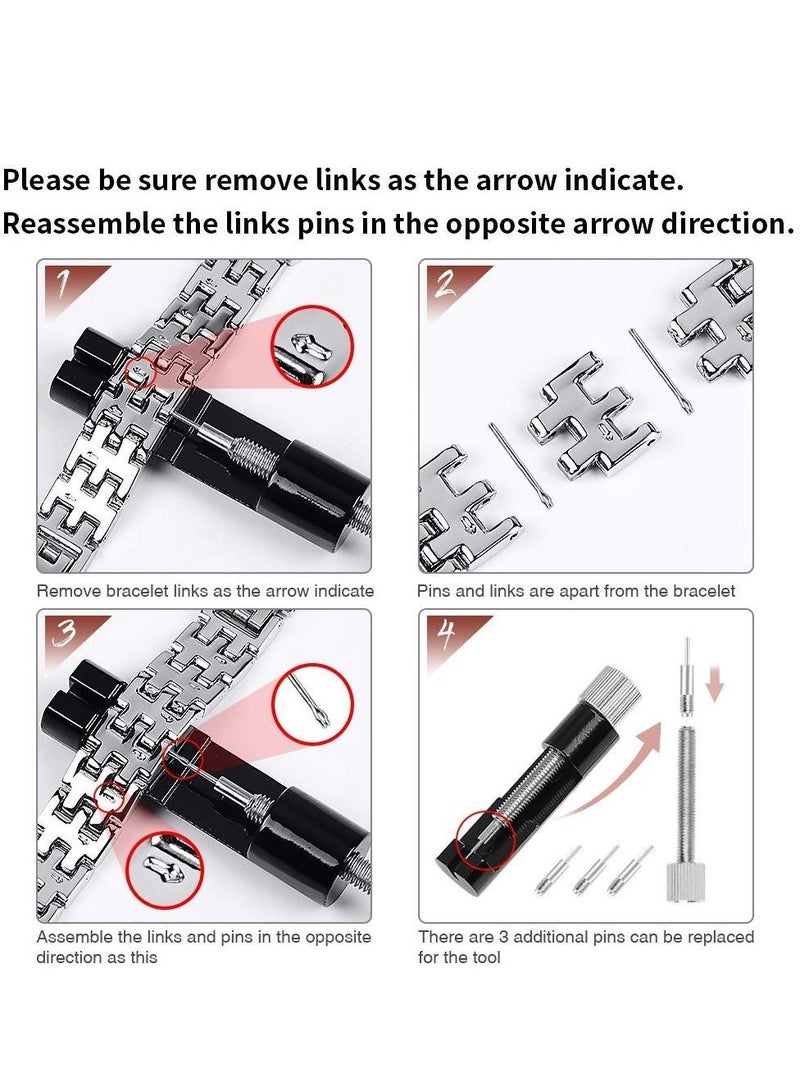 Please be sure remove links as the arrow indicate.
Reassemble the links pins in the opposite arrow direction.

1

Remove bracelet links as the arrow indicate

2

Pins and links are apart from the bracelet

3

Assemble the links and pins in the opposite direction as this

4

There are 3 additional pins can be replaced for the tool