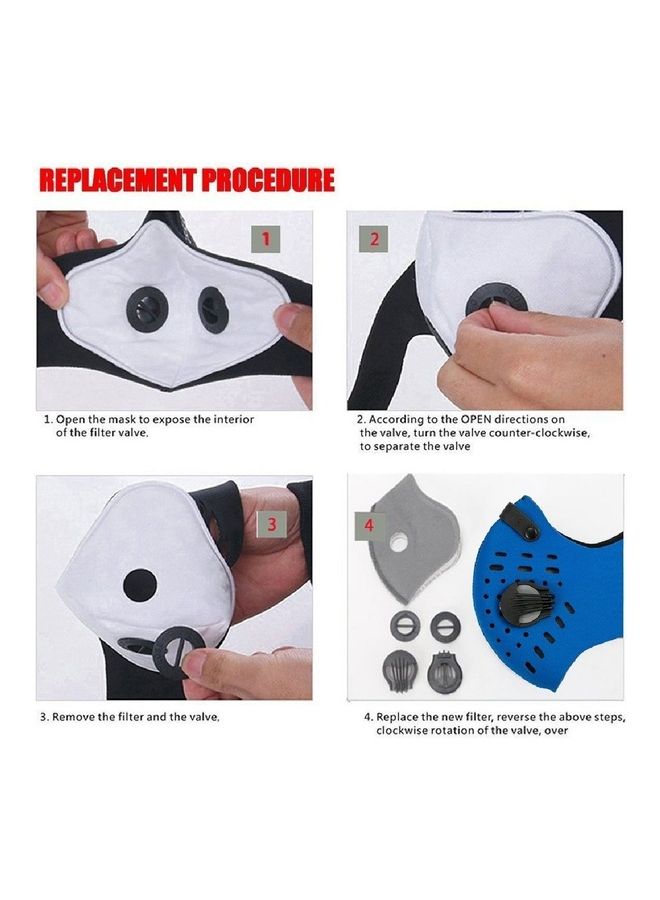 REPLACEMENT PROCEDURE

1

1. Open the mask to expose the interior of the filter valve.

2

2. According to the OPEN directions on the valve, turn the valve counter-clockwise, to separate the valve

3

3. Remove the filter and the valve.

4

4. Replace the new filter, reverse the above steps, clockwise rotation of the valve, over