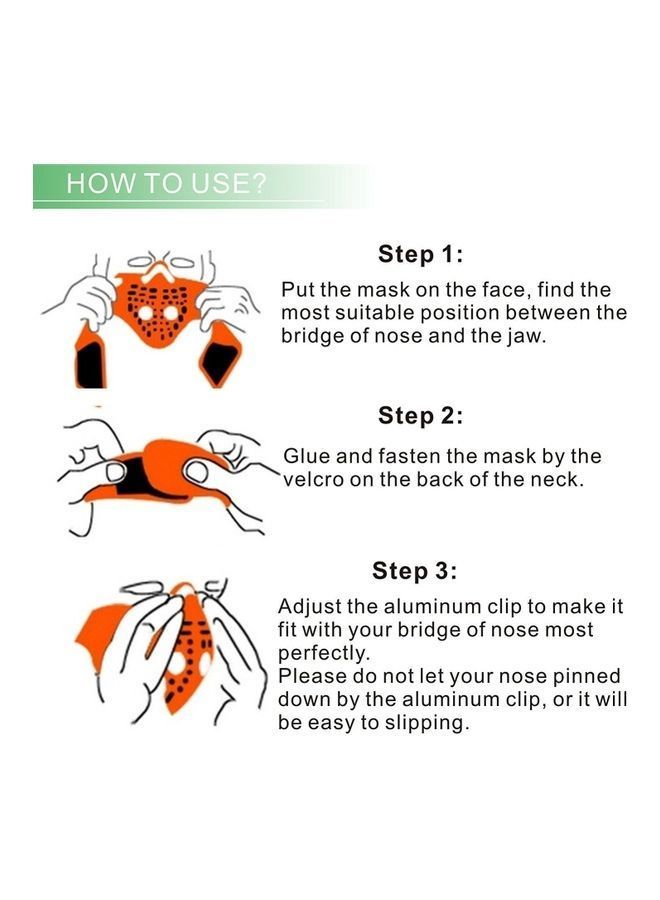 HOW TO USE?

Step 1:

Put the mask on the face, find the most suitable position between the bridge of nose and the jaw.

Step 2:

Glue and fasten the mask by the velcro on the back of the neck.

Step 3:

Adjust the aluminum clip to make it fit with your bridge of nose most perfectly.
Please do not let your nose pinned down by the aluminum clip, or it will be easy to slipping.