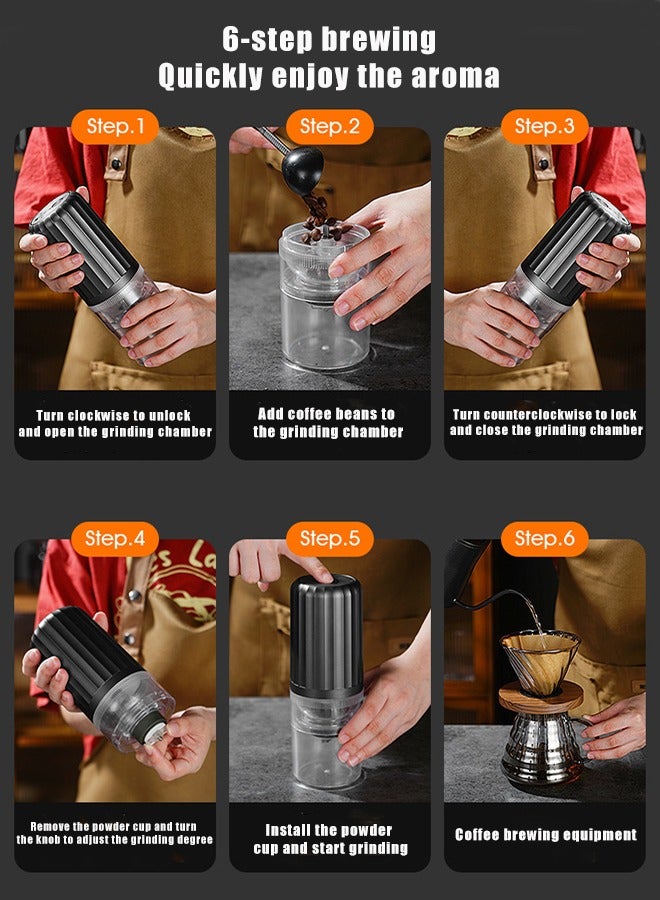 6-step brewing
Quickly enjoy the aroma

Step.1

Turn clockwise to unlock and open the grinding chamber

Step.2

Add coffee beans to the grinding chamber

Step.3

Turn counterclockwise to lock and close the grinding chamber

Step.4

Remove the powder cup and turn the knob to adjust the grinding degree

Step.5

Install the powder cup and start grinding

Step.6

Coffee brewing equipment