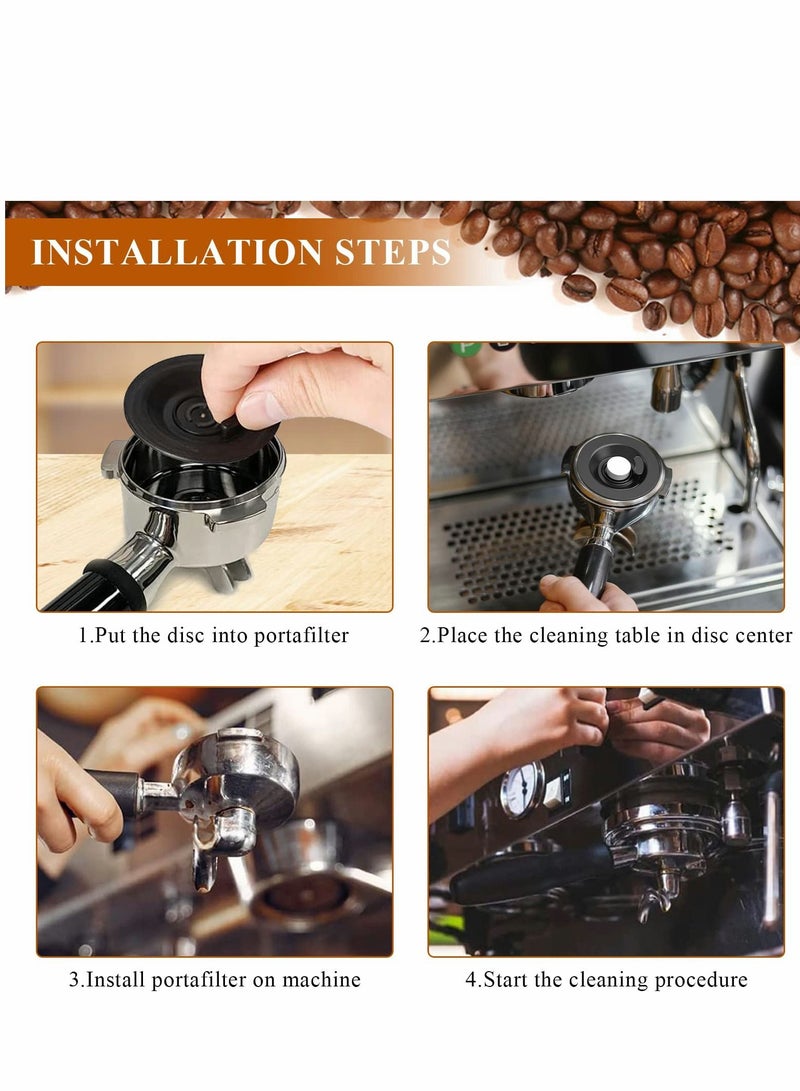 INSTALLATION STEPS

1.Put the disc into portafilter

2.Place the cleaning table in disc center

3.Install portafilter on machine

4.Start the cleaning procedure