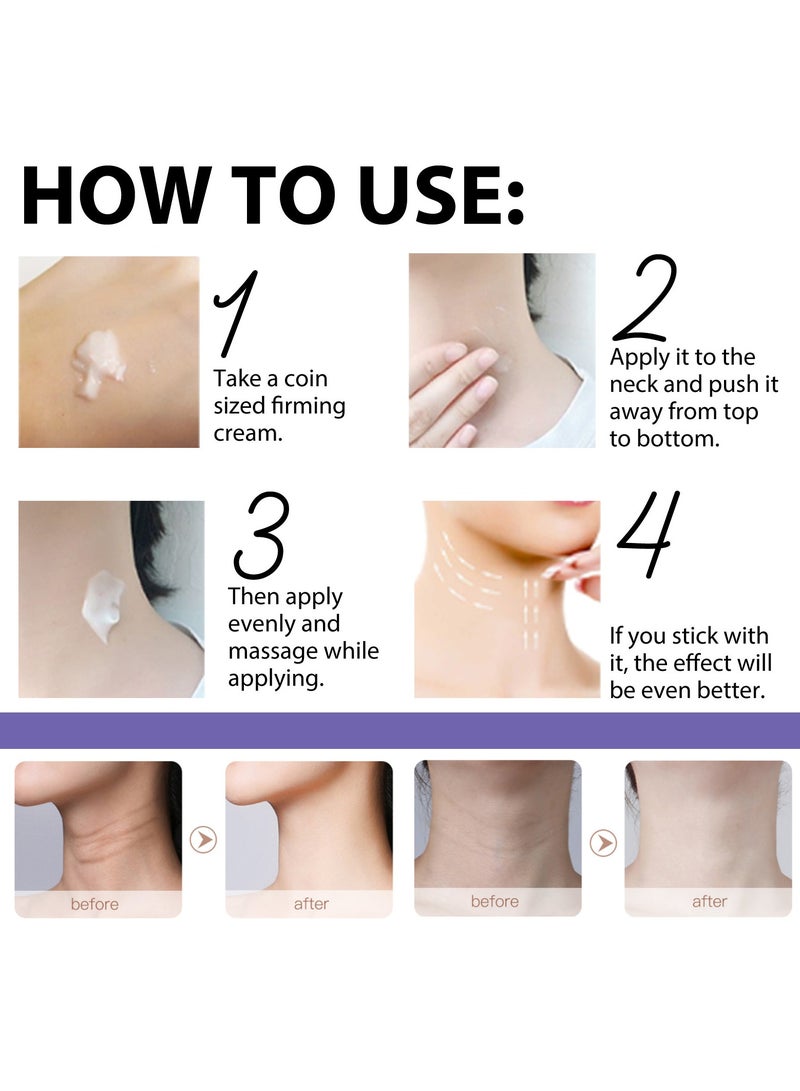 HOW TO USE:

1
Take a coin sized firming cream.

2
Apply it to the neck and push it away from top to bottom.

3
Then apply evenly and massage while applying.

4
If you stick with it, the effect will be even better.

before

after

before

after