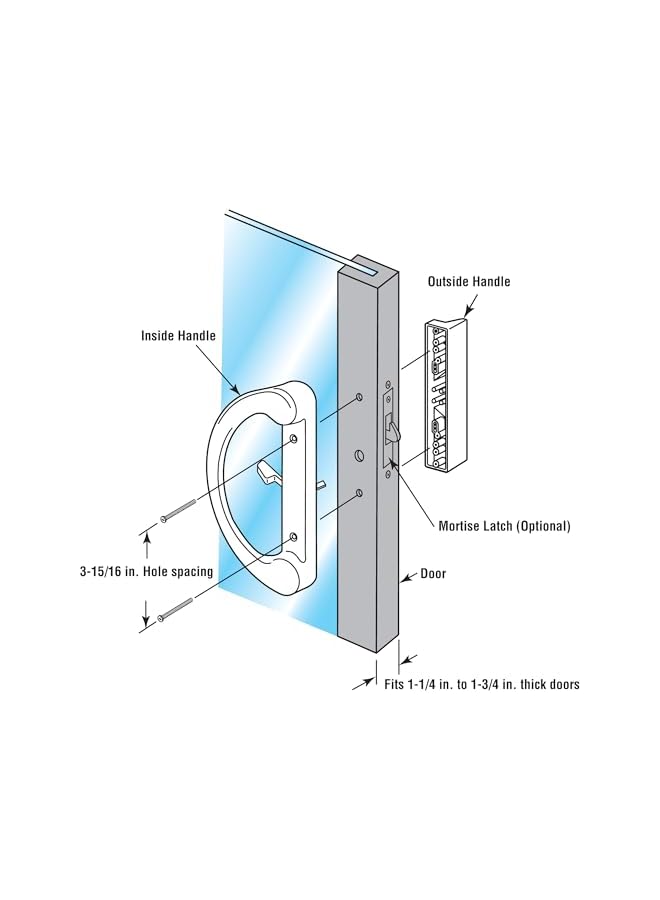 Outside Handle

Inside Handle

Mortise Latch (Optional)

3-15/16 in. Hole spacing

Door

Fits 1-1/4 in. to 1-3/4 in. thick doors