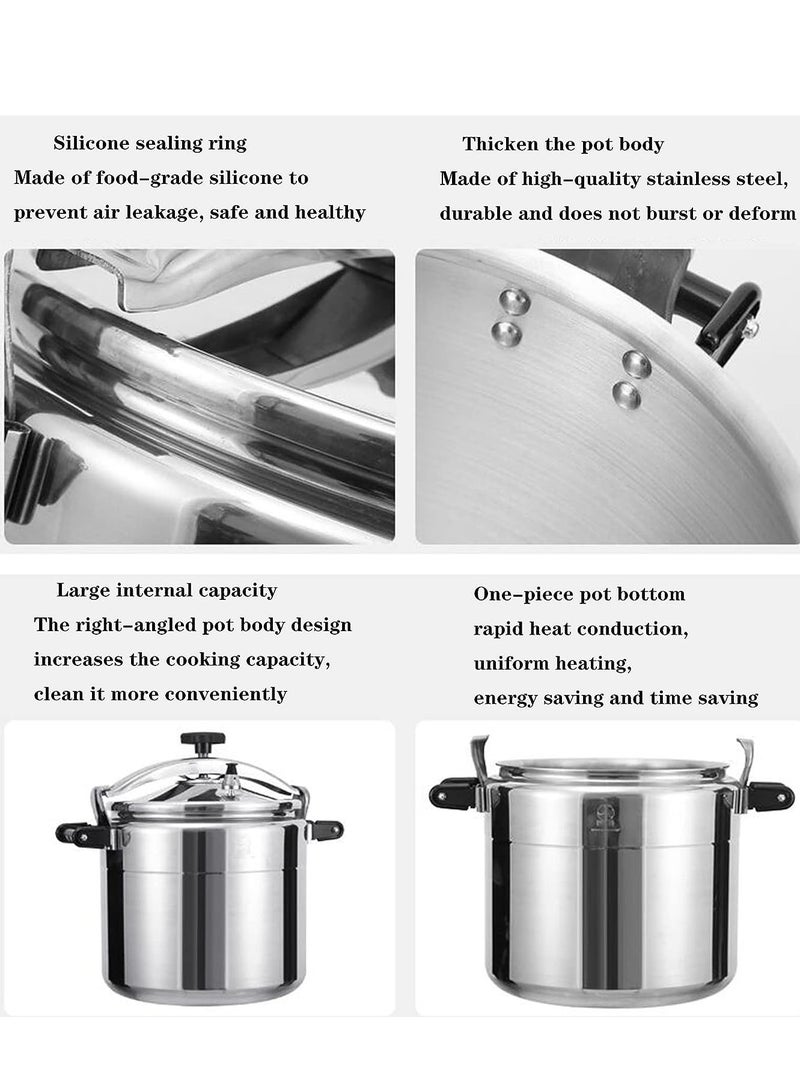 Silicone sealing ring
Made of food-grade silicone to prevent air leakage, safe and healthy

Thicken the pot body
Made of high-quality stainless steel, durable and does not burst or deform

Large internal capacity
The right-angled pot body design increases the cooking capacity, clean it more conveniently

One-piece pot bottom
rapid heat conduction,
uniform heating,
energy saving and time saving