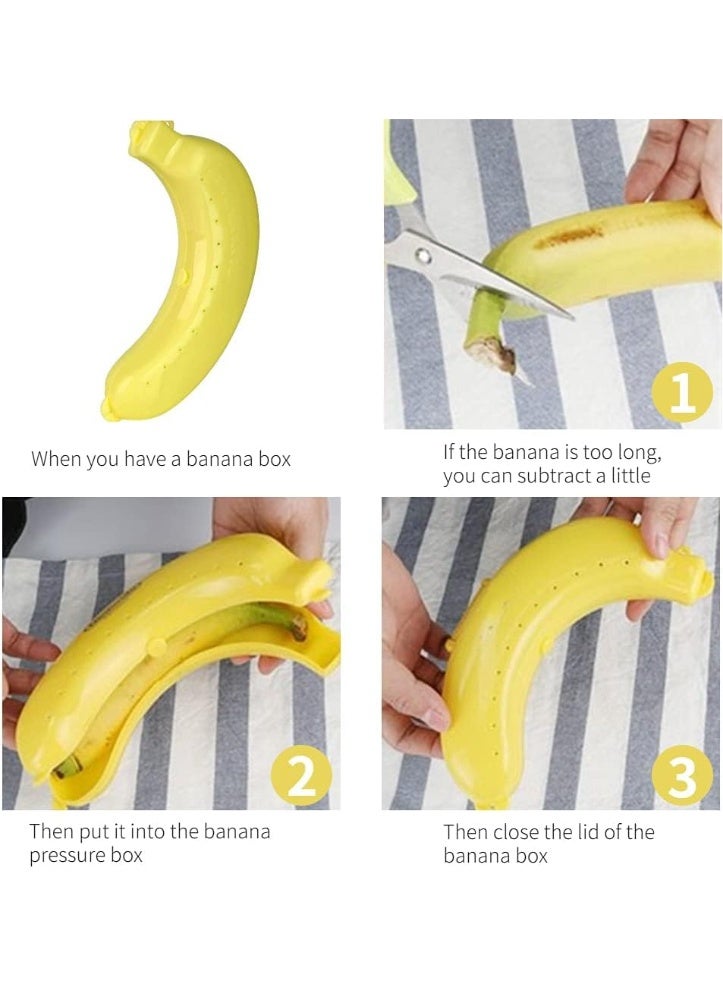 When you have a banana box

1

If the banana is too long, you can subtract a little

2

Then put it into the banana pressure box

3

Then close the lid of the banana box